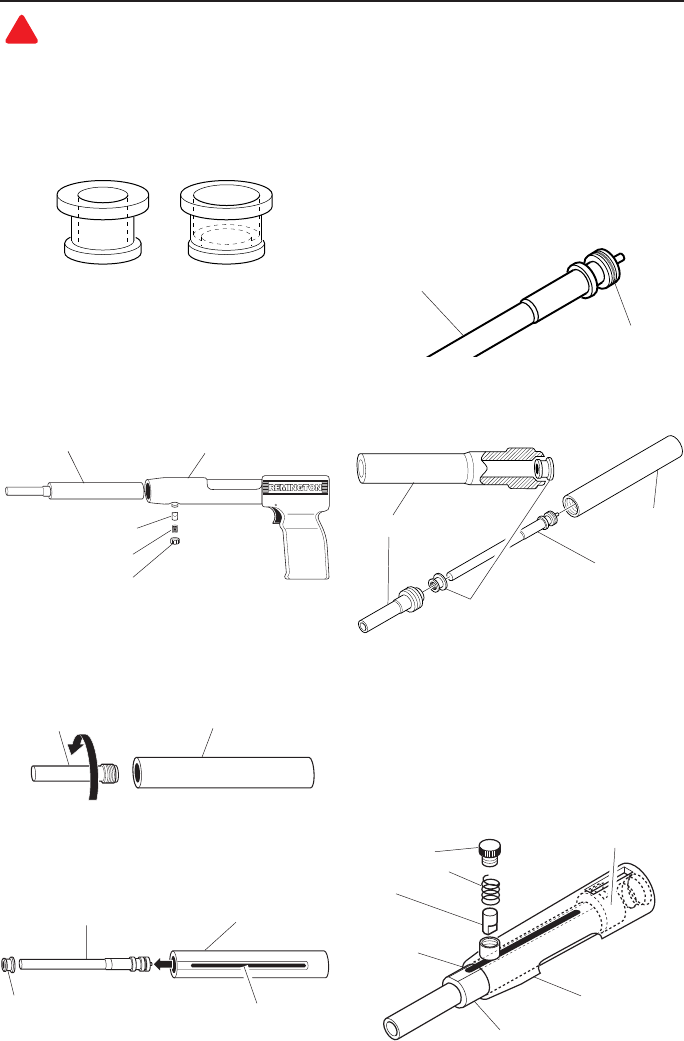 REMINGTON