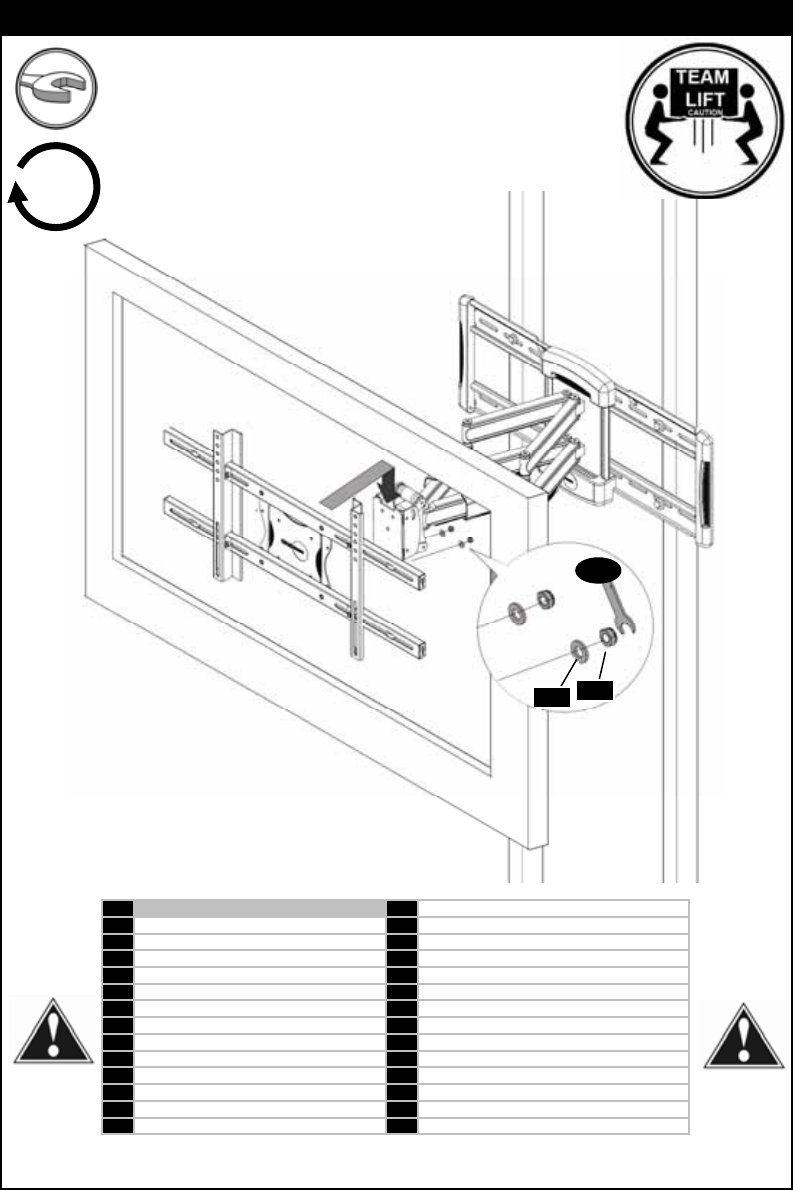 TEAM
LIFT
CAUTION