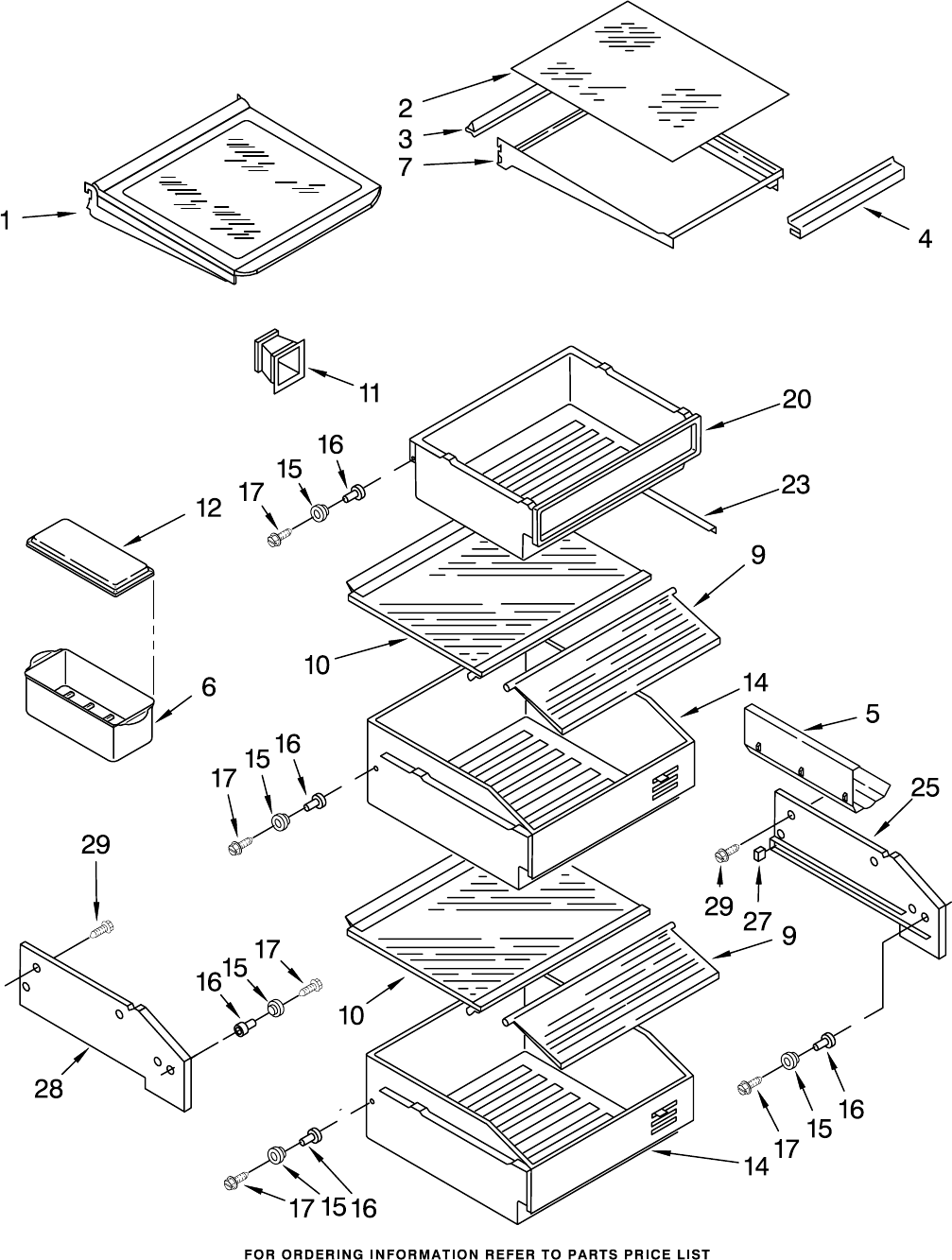 1
2
3
7
4
11
20
16
15
17
23
12
9
10
6
14
5
16
15
17
25
29
29
27
9
17
16 15
10
28
16
15
17
14
17 15 16

FOR ORDERING INFORMATION REFER TO PARTS PRICE LIST