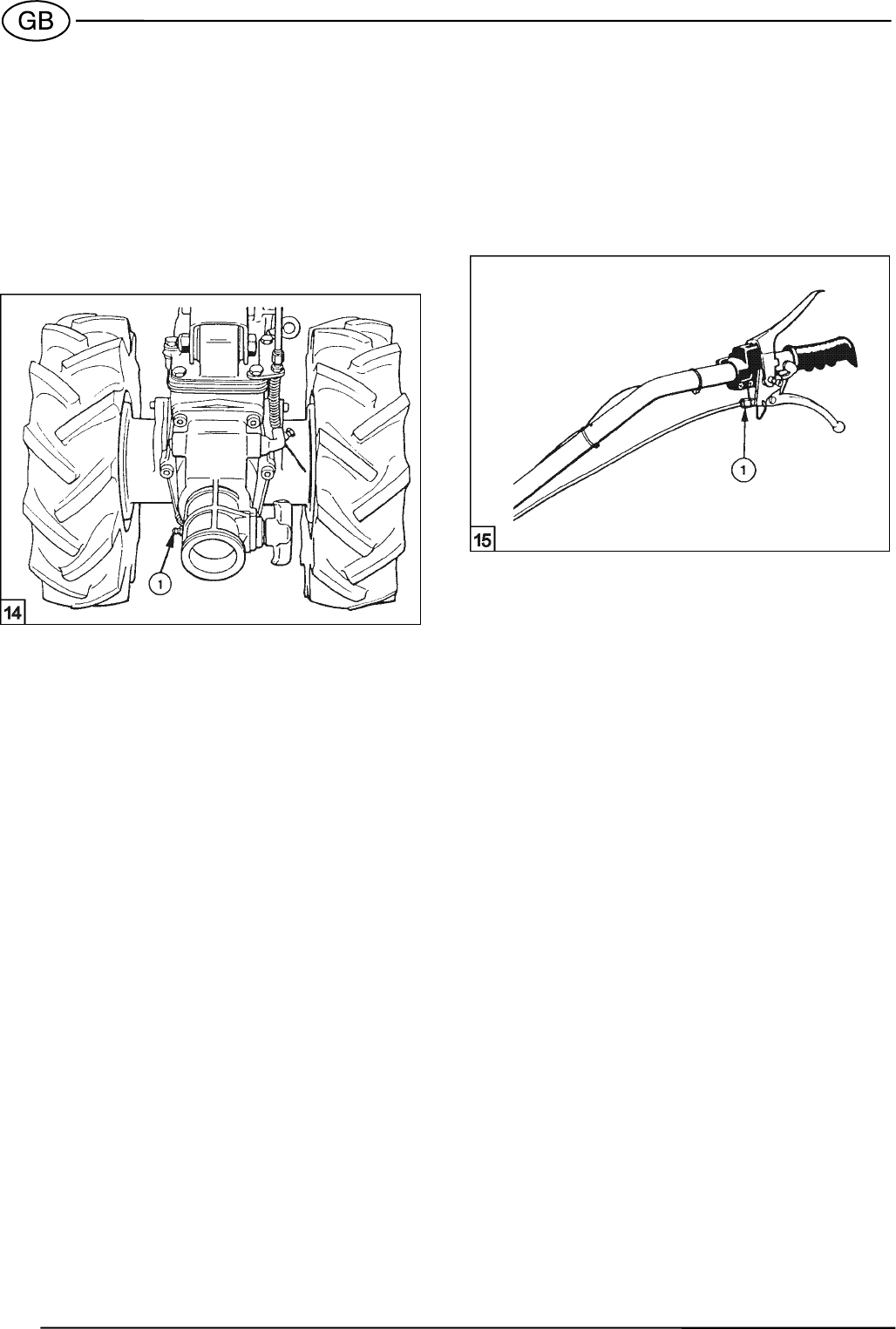 GB

1

14

1

15