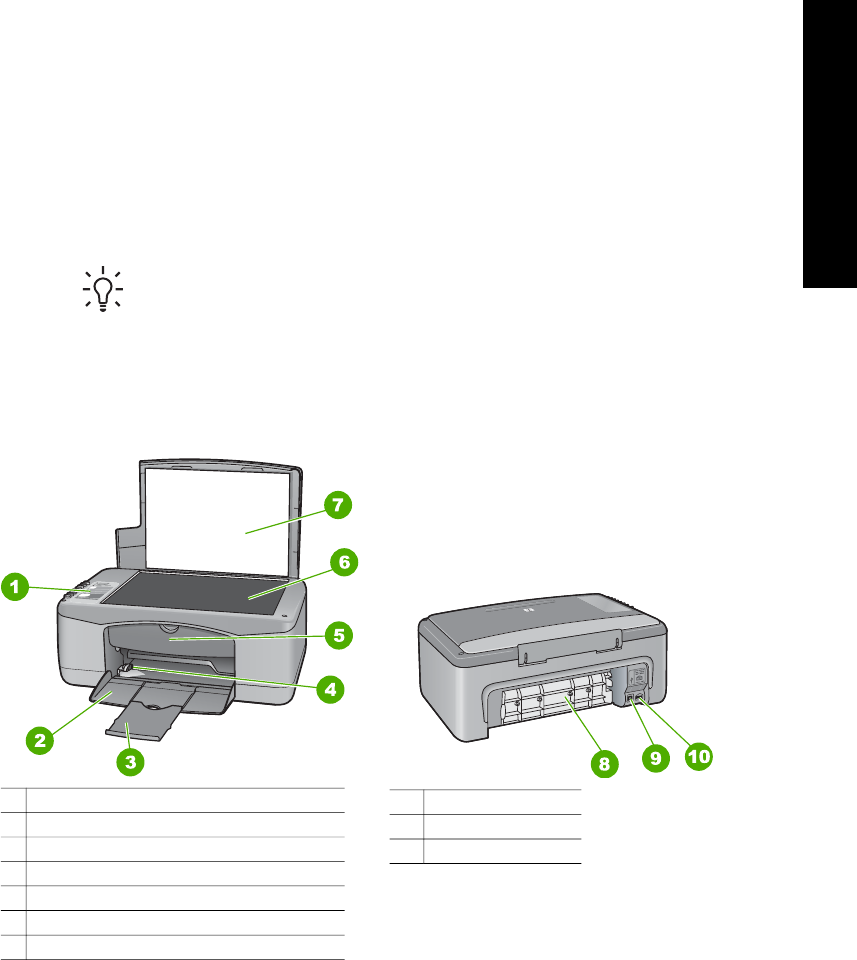 1
2
3
4
5
6
7
8
9
10