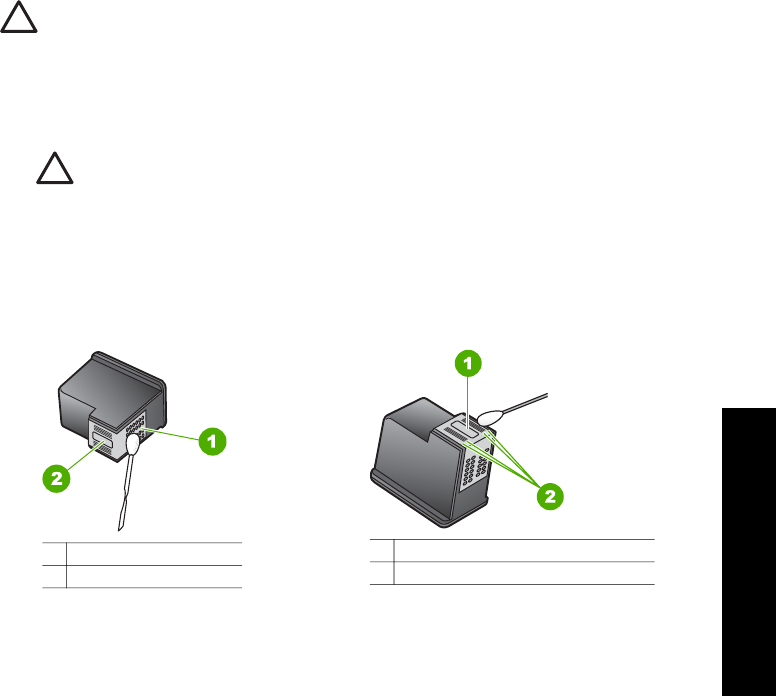 1

2

1

2