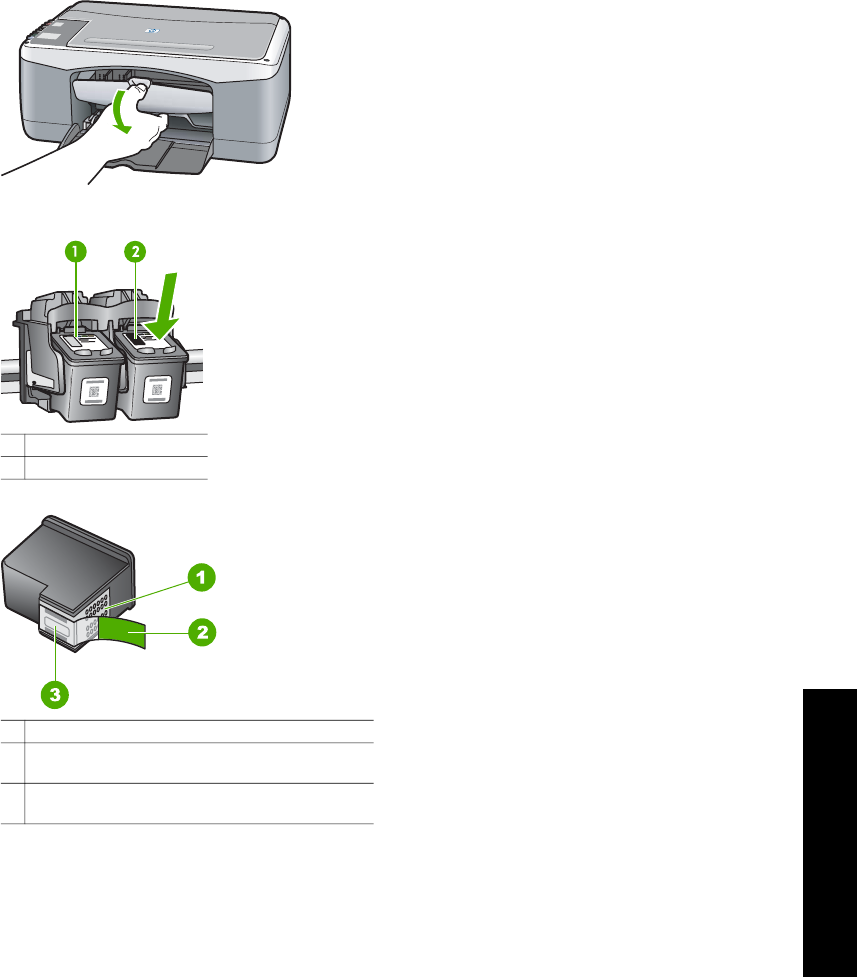 1

2

1

2

3