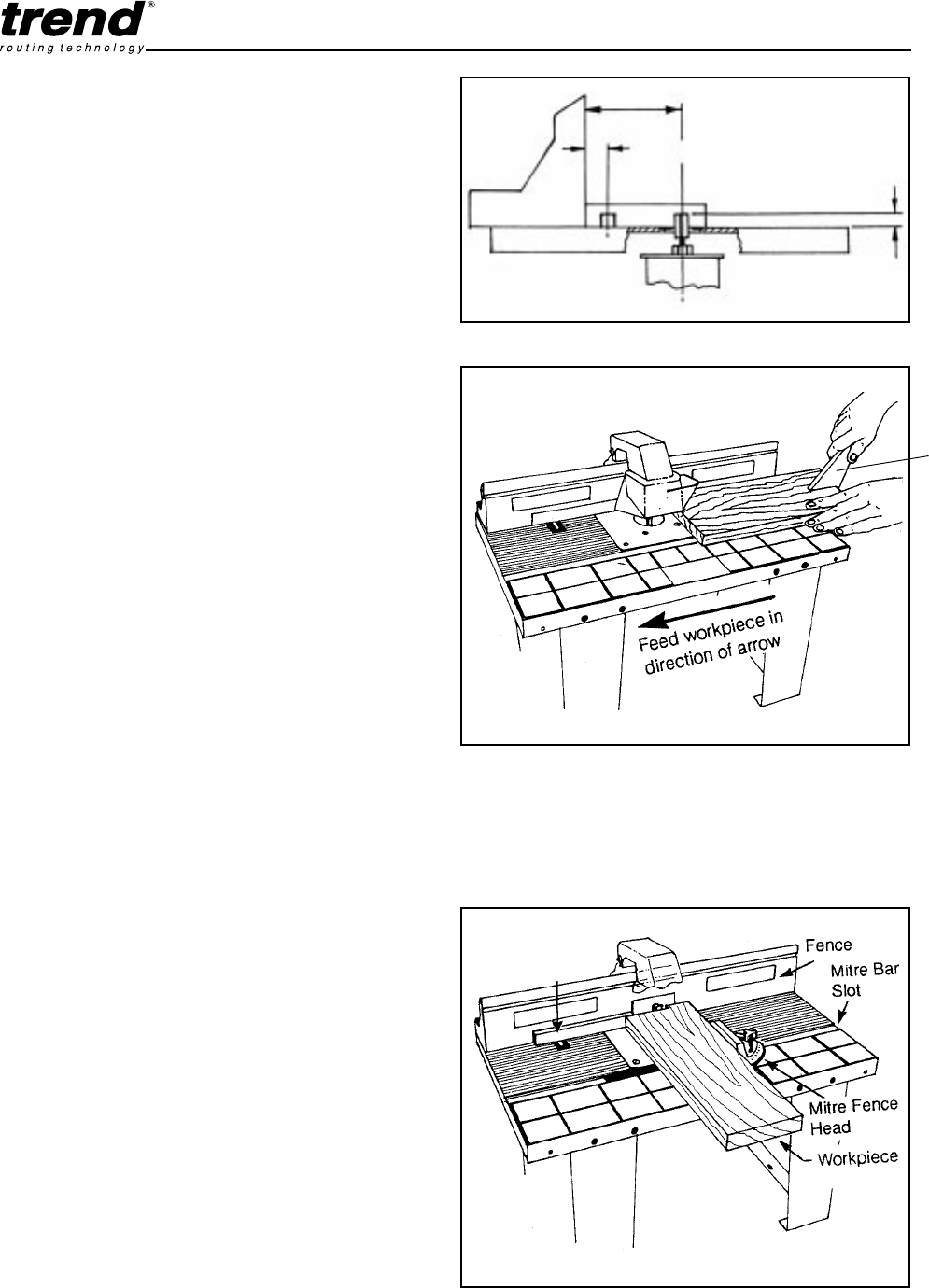 trend®
routing technology

Feed workpiece in direction of arrow

Fence

Mitre Bar Slot

Mitre Fence Head

Workpiece