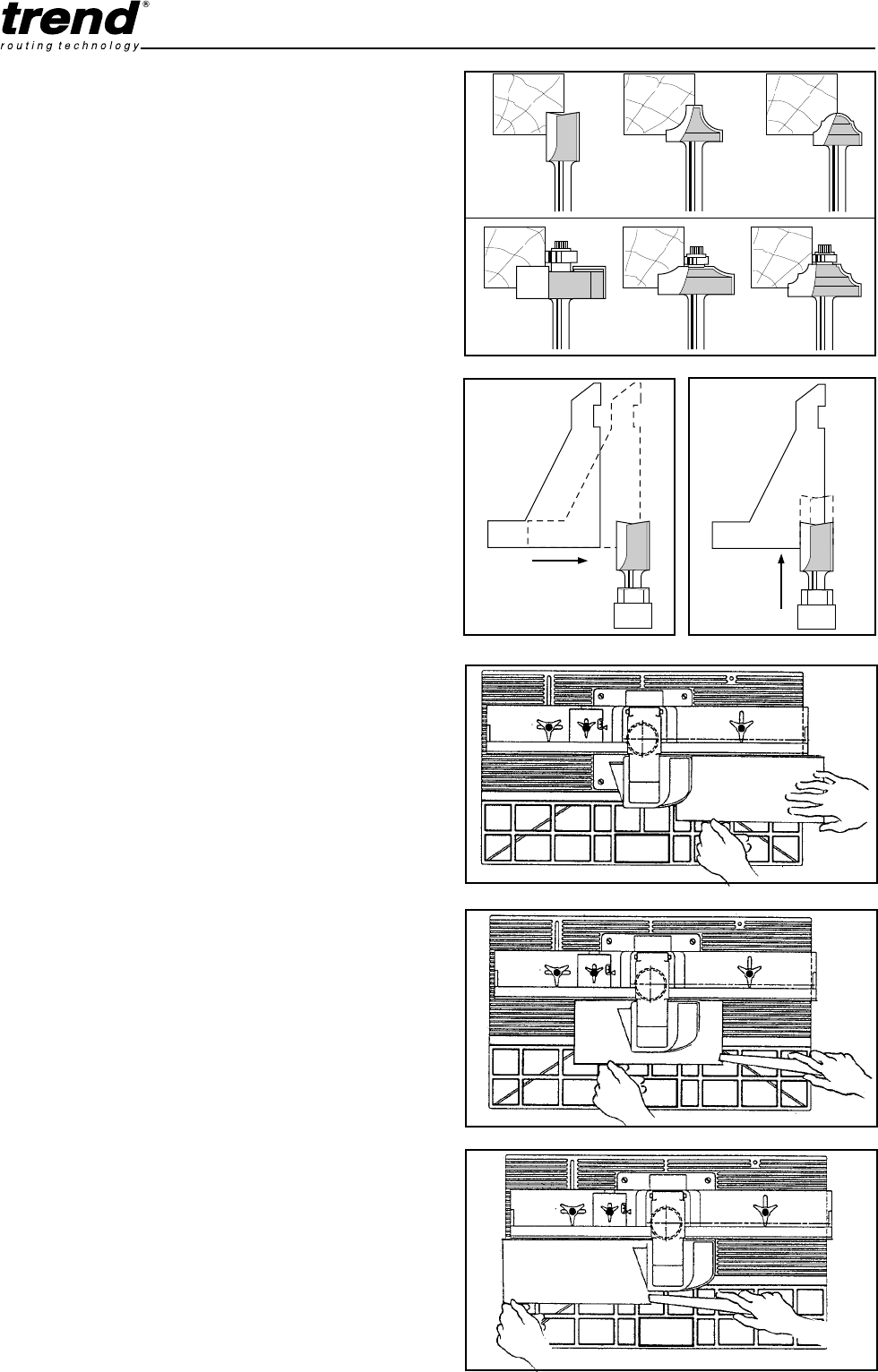 trend®
routing technology