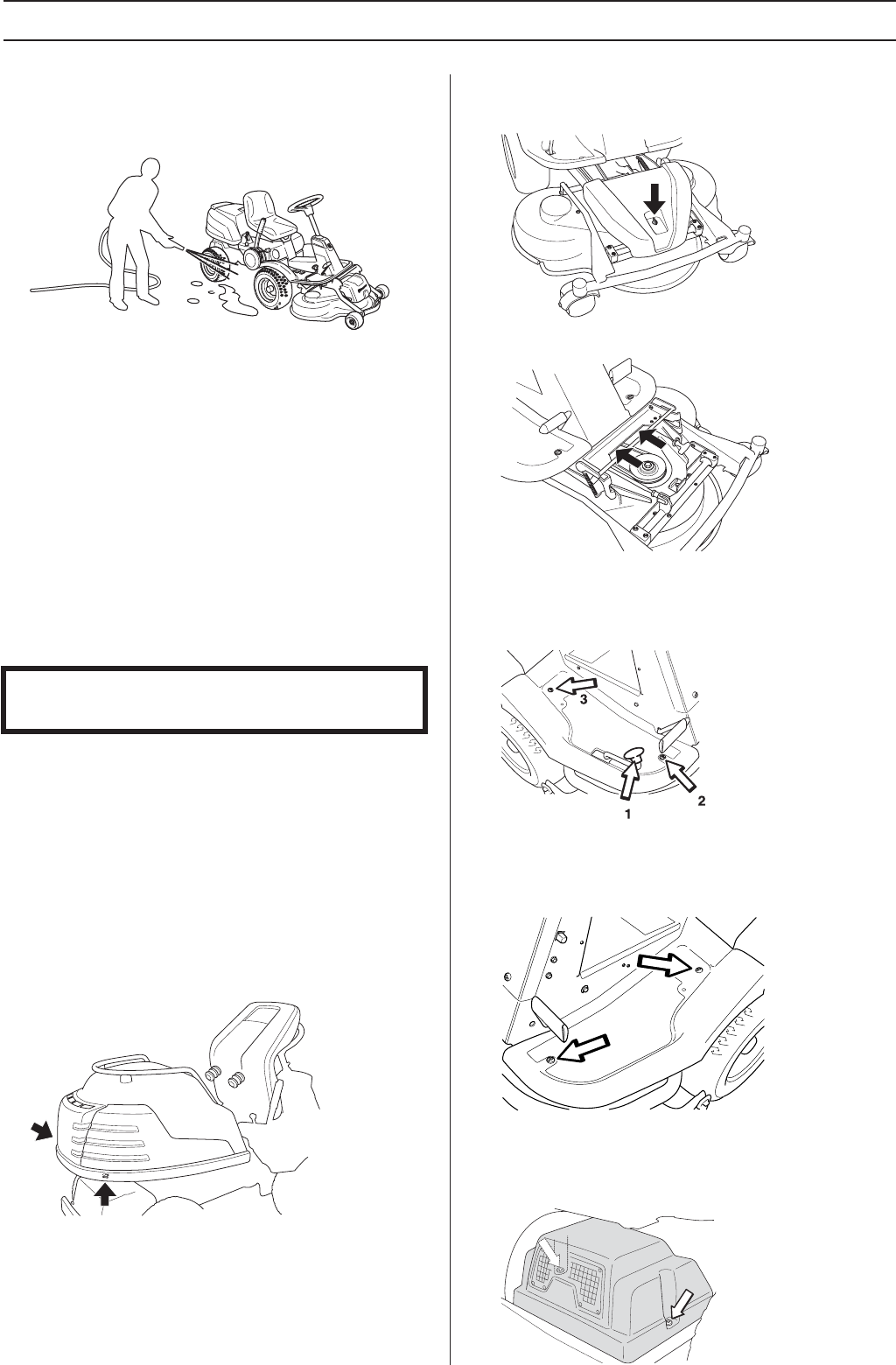 3
2
1