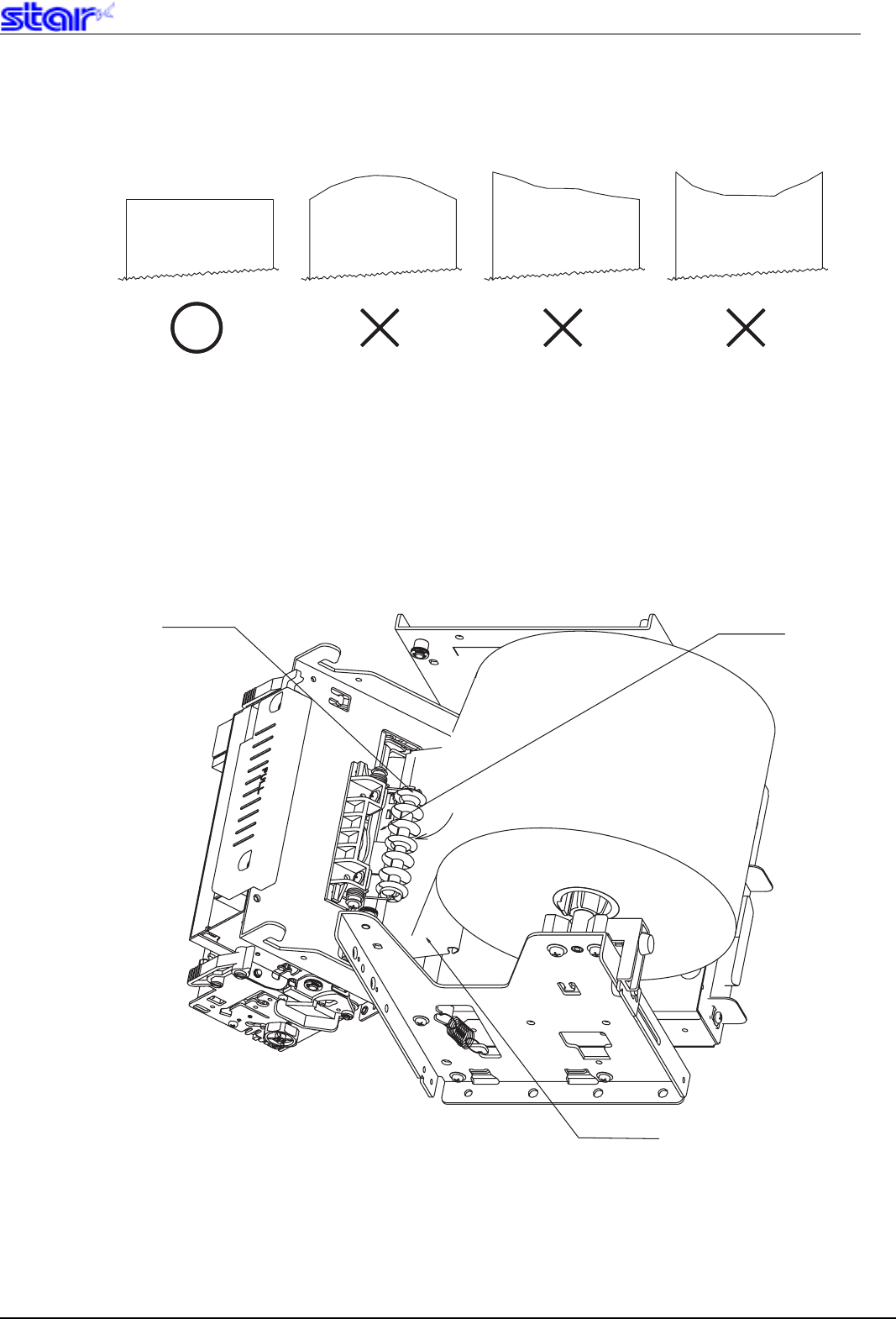 star