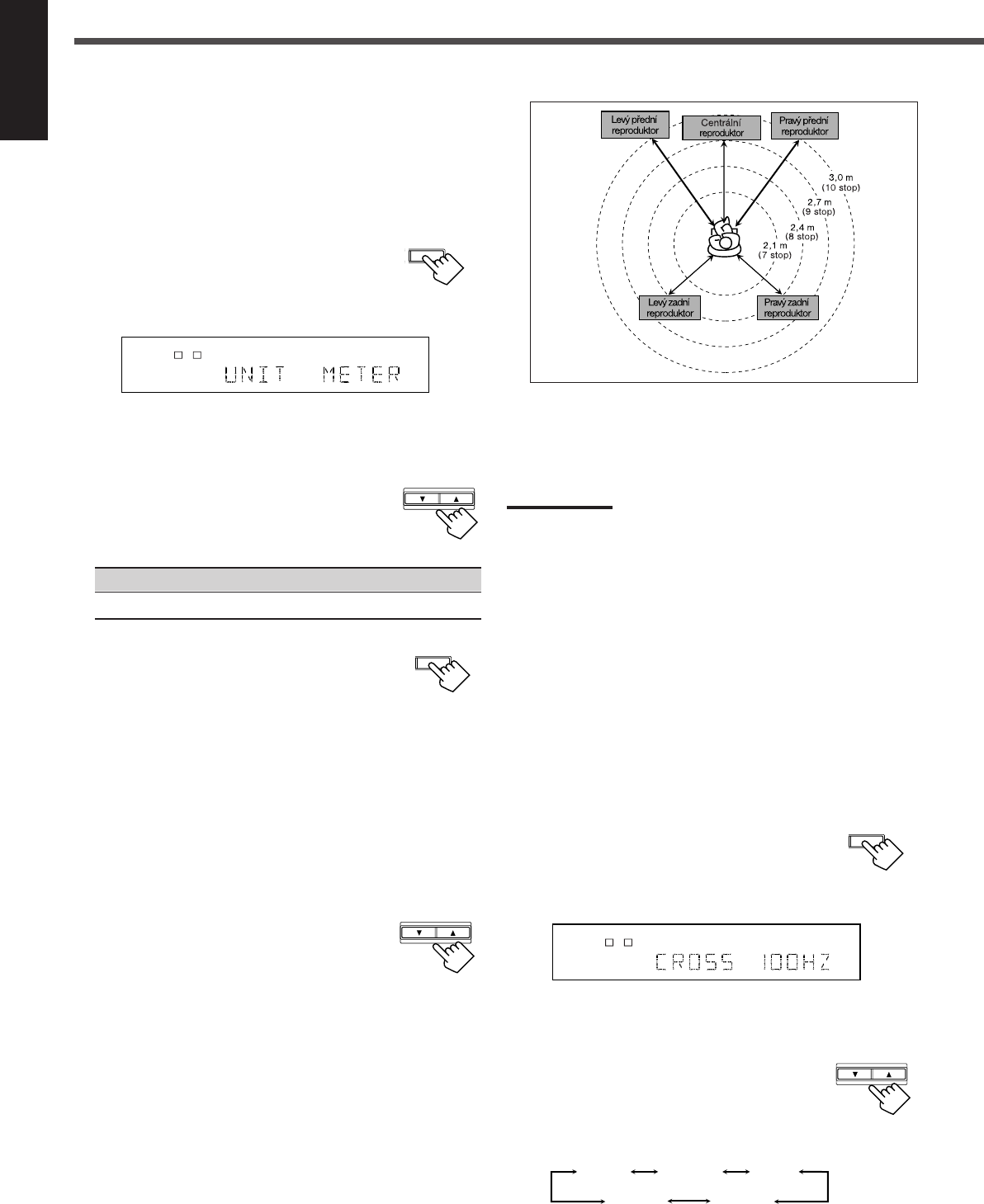 UNIT METER

Levý přední reproduktor

Centrální reproduktor

Pravý přední reproduktor

3,0 m (10 stop)

2,7 m (9 stop)

2,4 m (8 stop)

2,1 m (7 stop)

Levý zadní reproduktor

Pravý zadní reproduktor

CROSS 100HZ