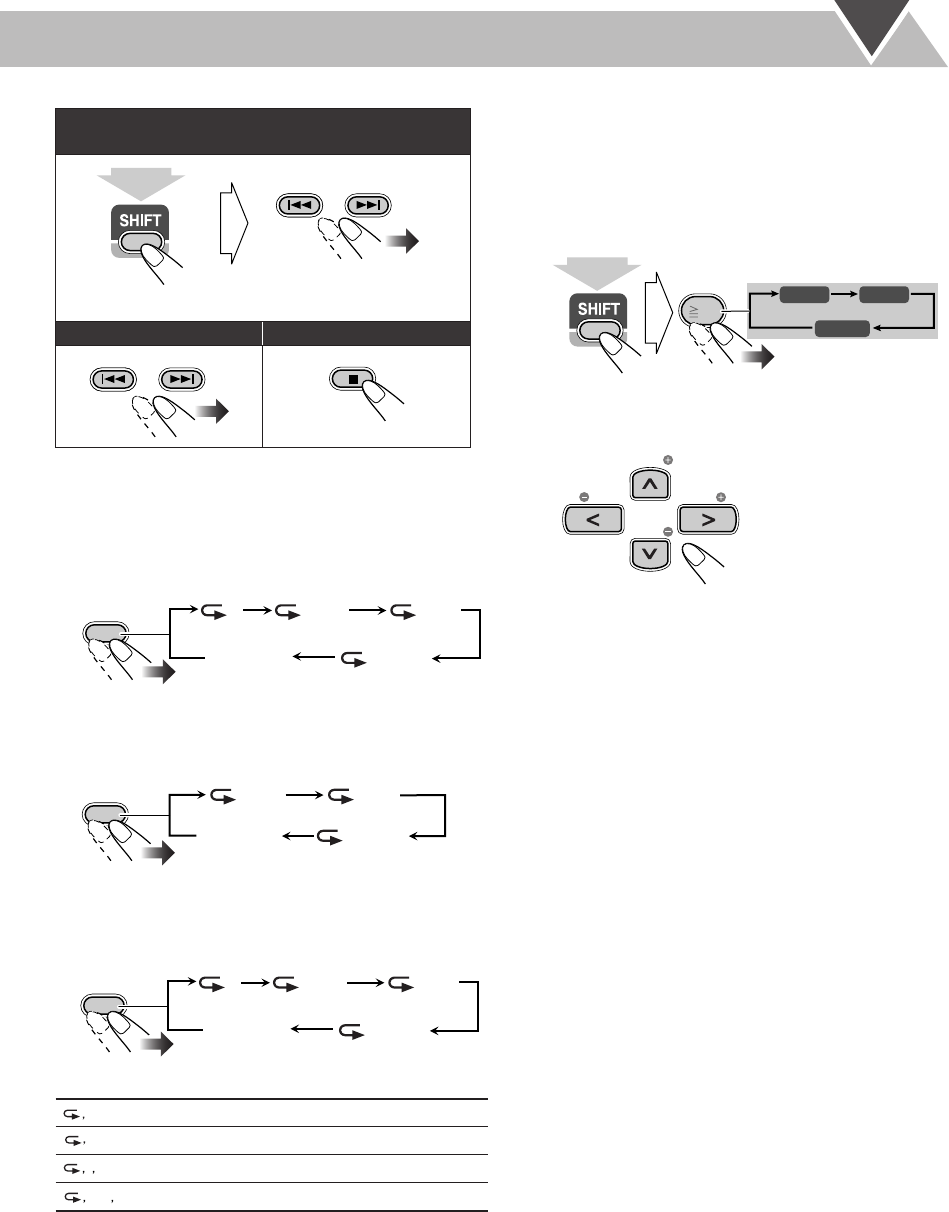 SHIFT

SHIFT