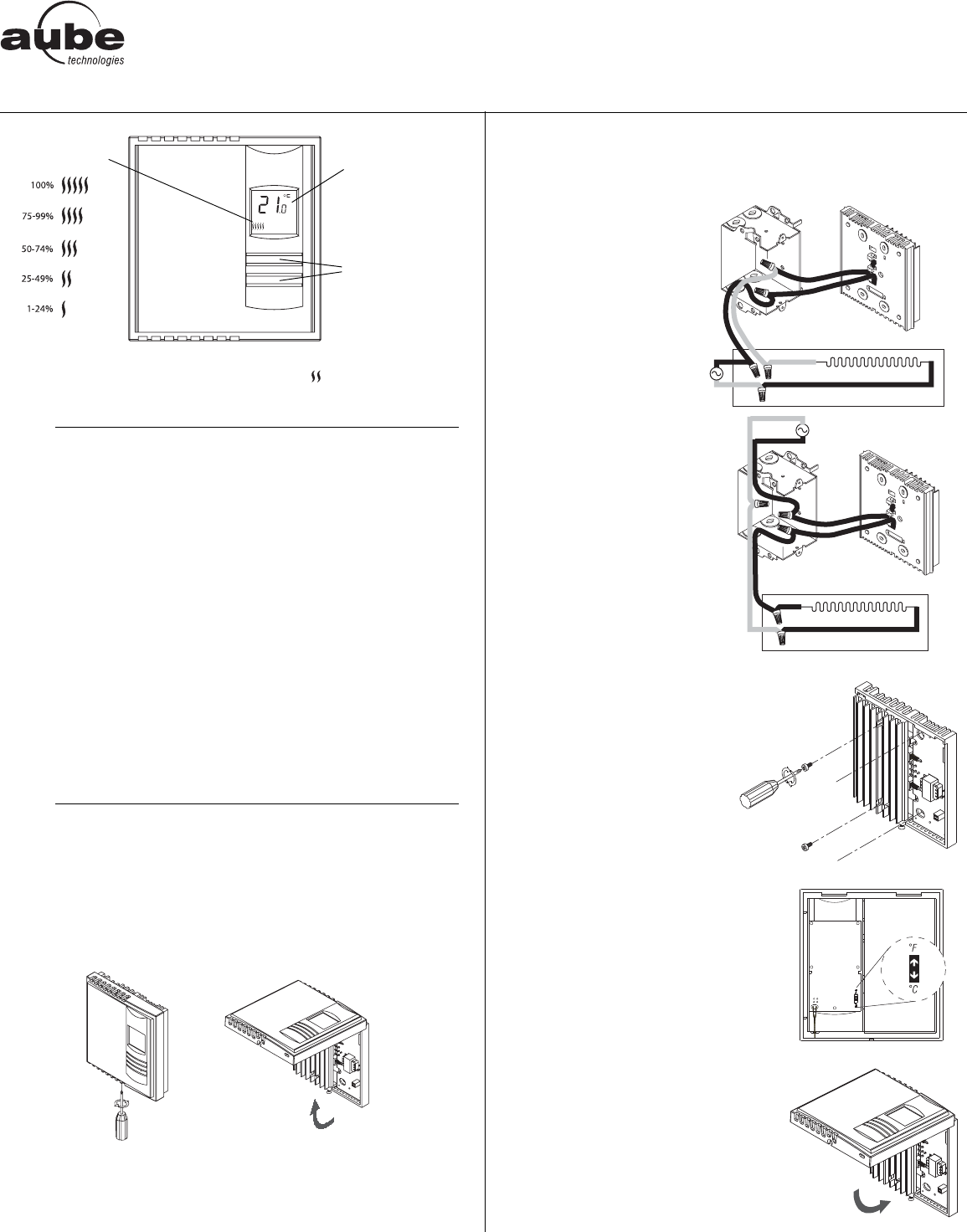 aube technologies

100%

75-99%

50-74%

25-49%

1-24%

21.0 °C

°F

°C