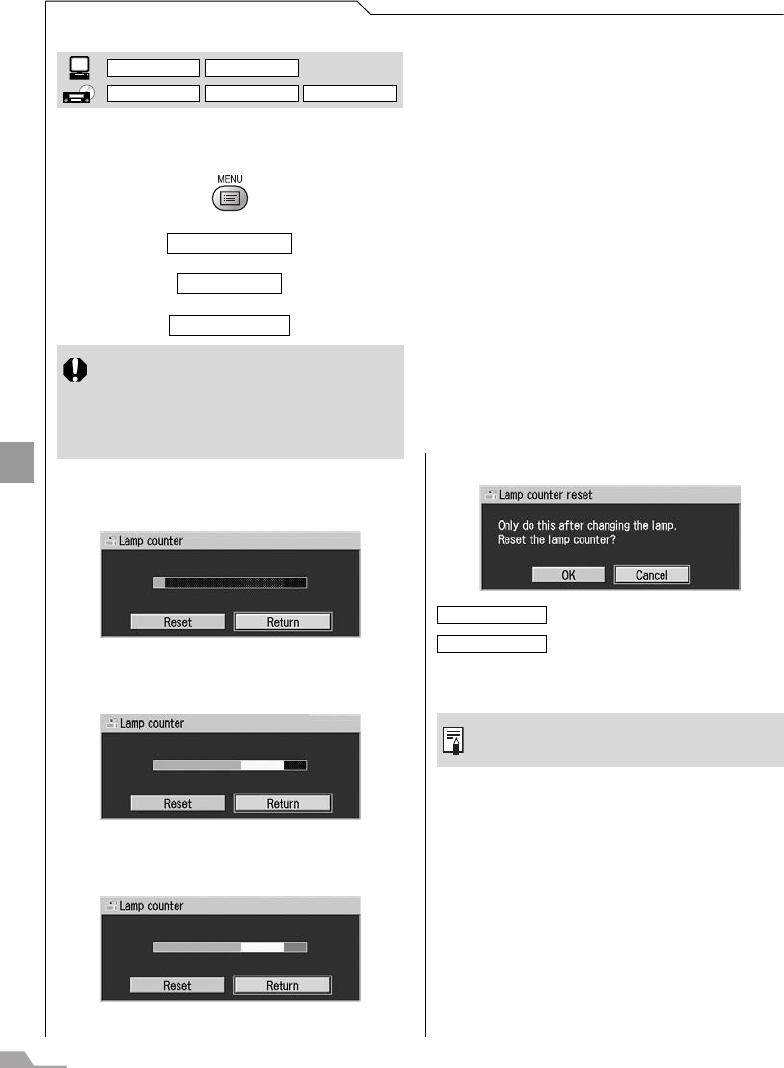 MENU

Lamp counter

Reset

Return

Lamp counter

Reset

Return

Lamp counter

Reset

Return

Lamp counter reset

Only do this after changing the lamp. Reset the lamp counter?

OK

Cancel