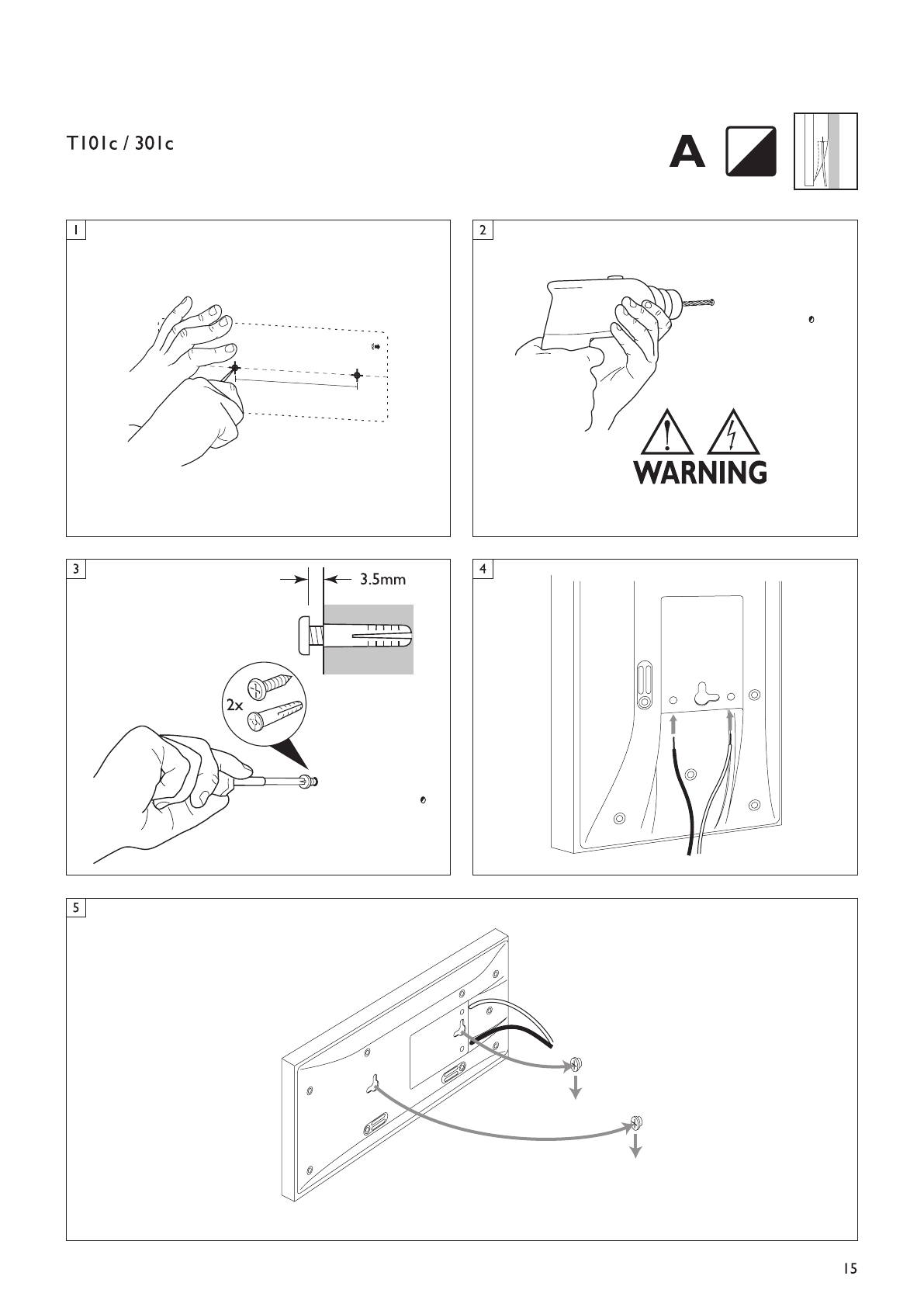 T101c / 301c

A

1

2

WARNING

3

3.5mm

2x

4

5

15