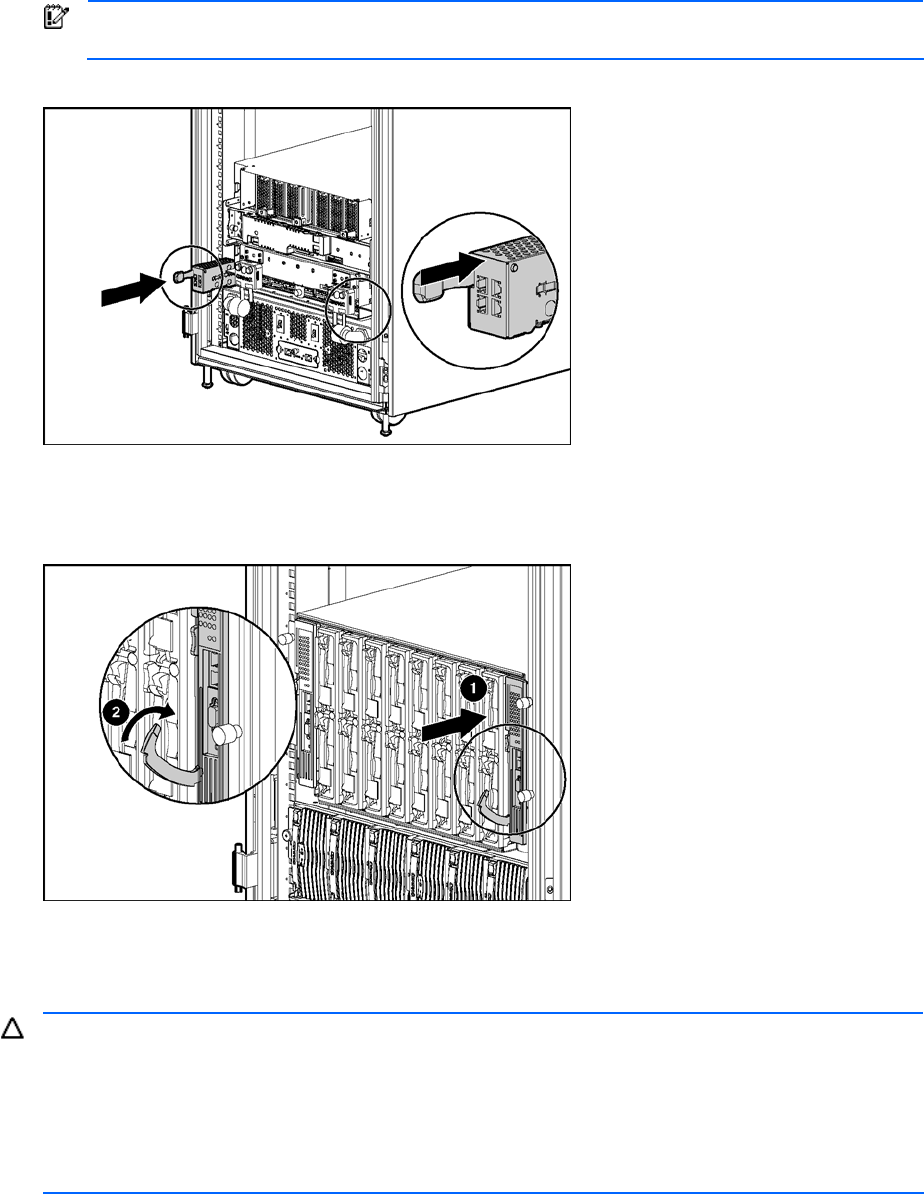 1

2