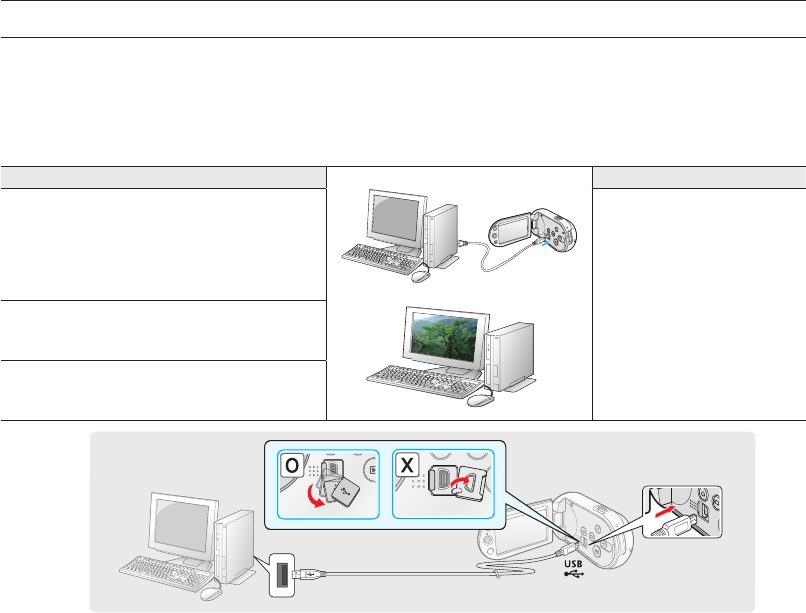 O

X

USB