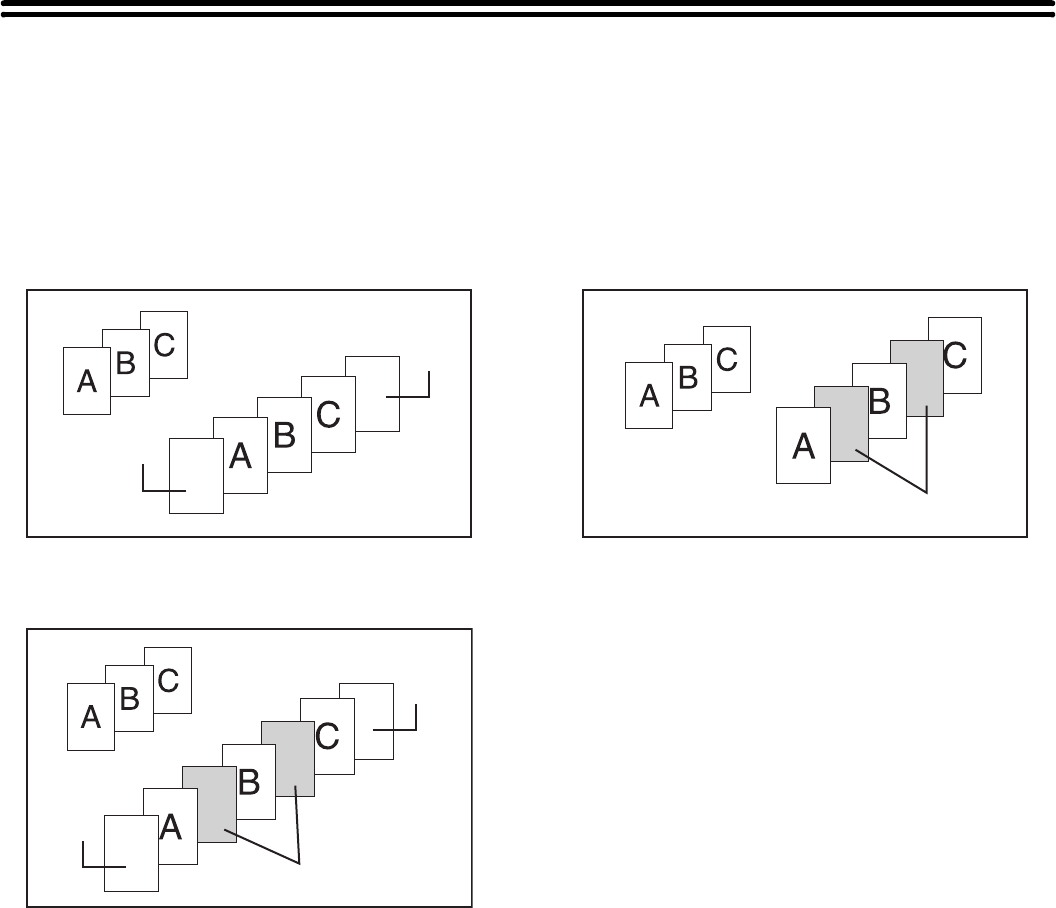 A B C

A B C

A B C

A B C

A B C

A B C