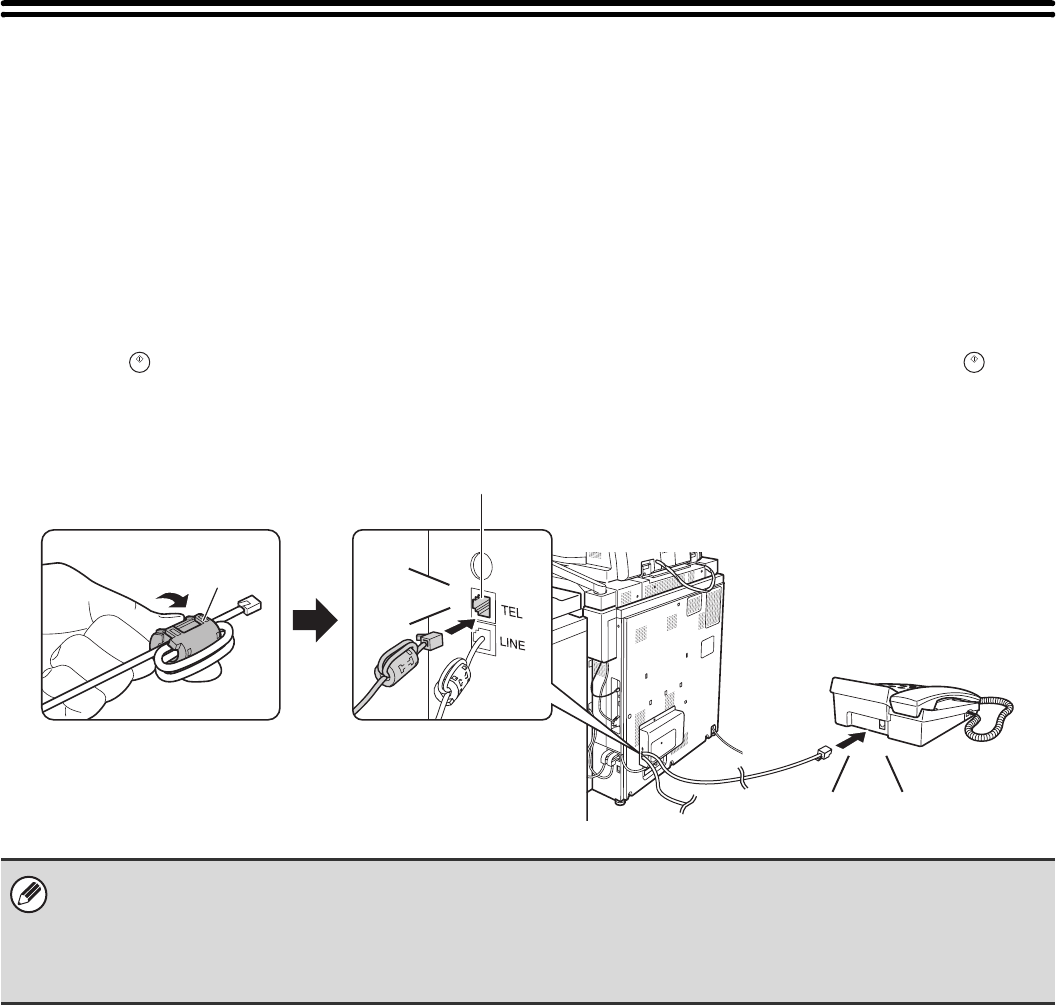 TEL
LINE