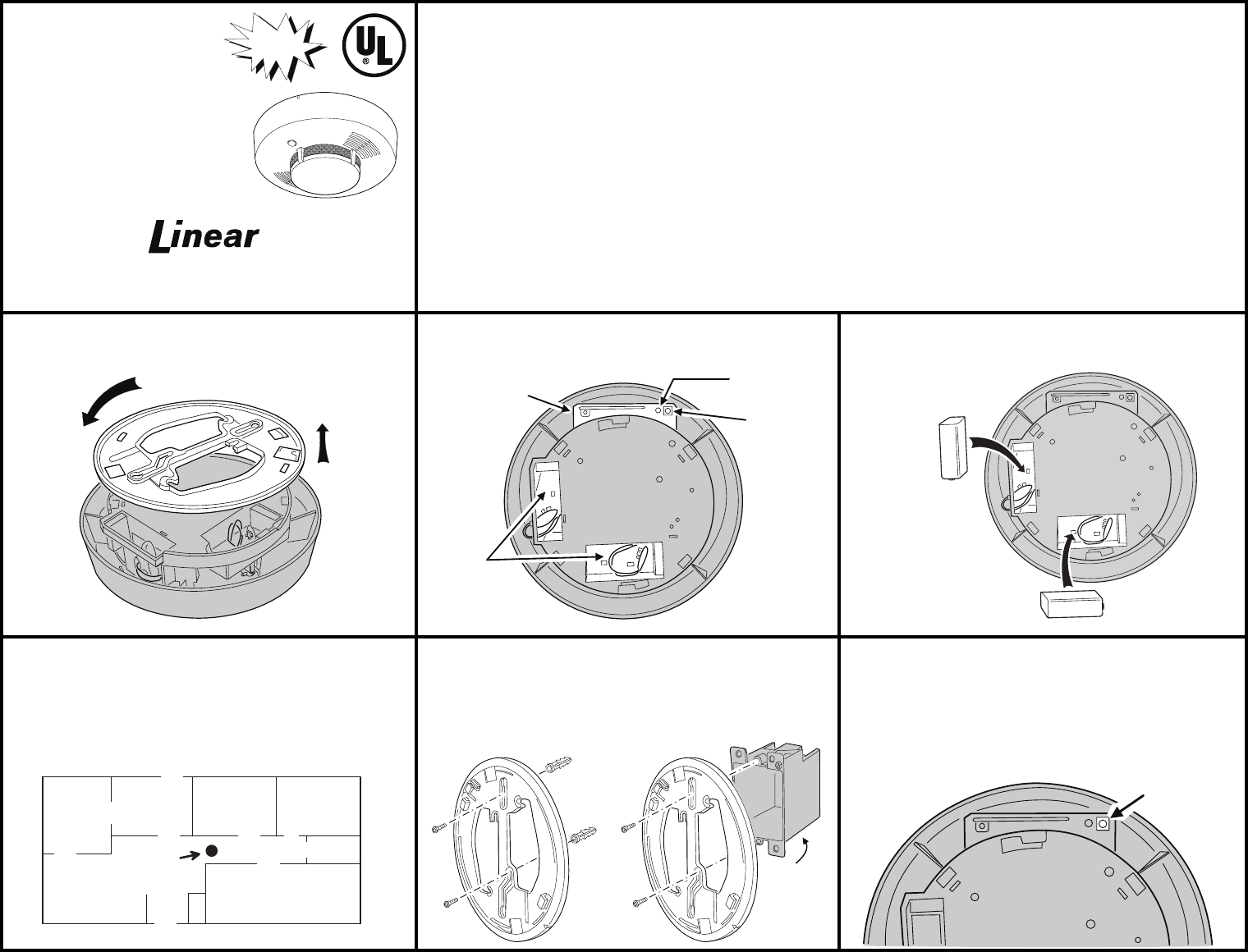 UL
®

Linear