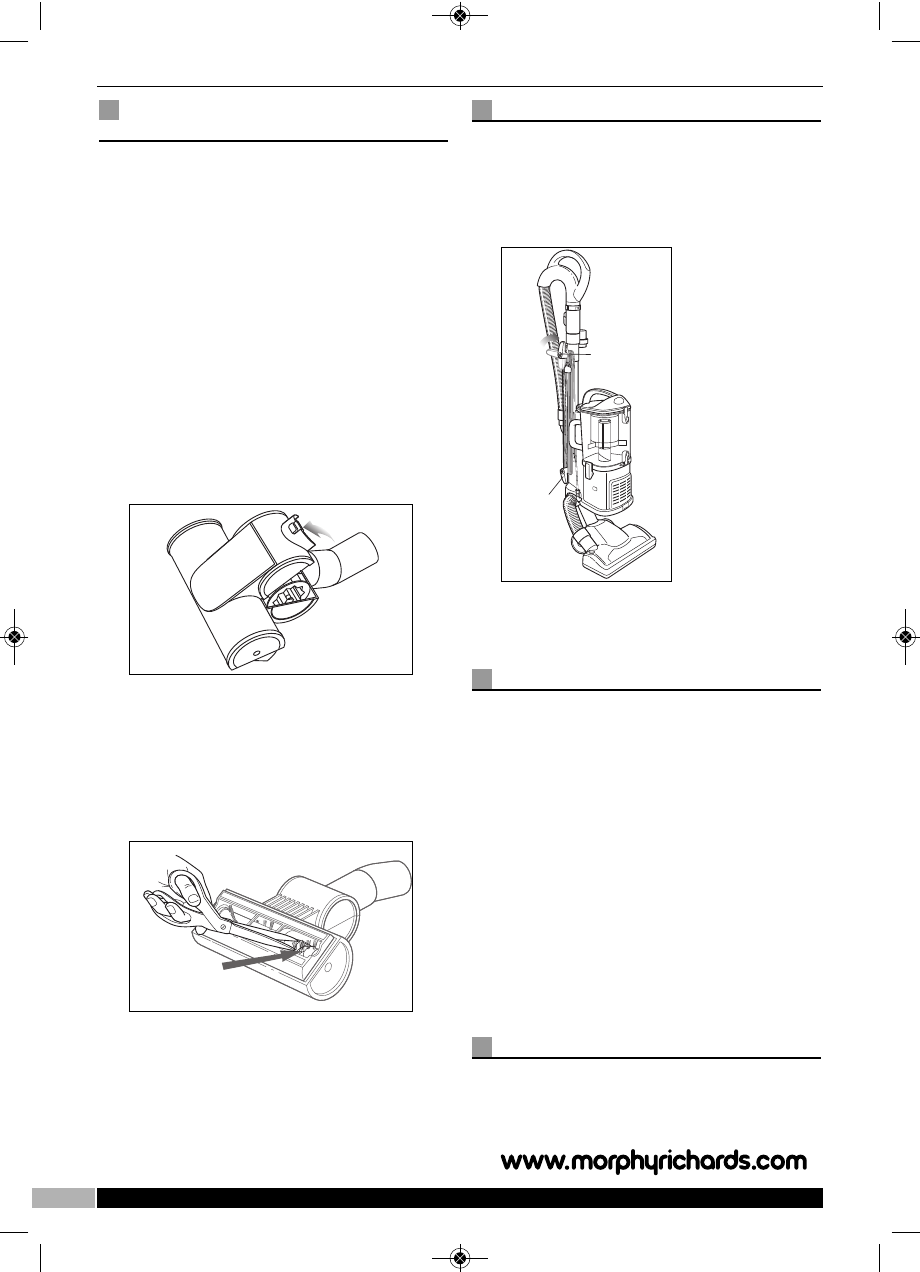 www.morphyrichards.com