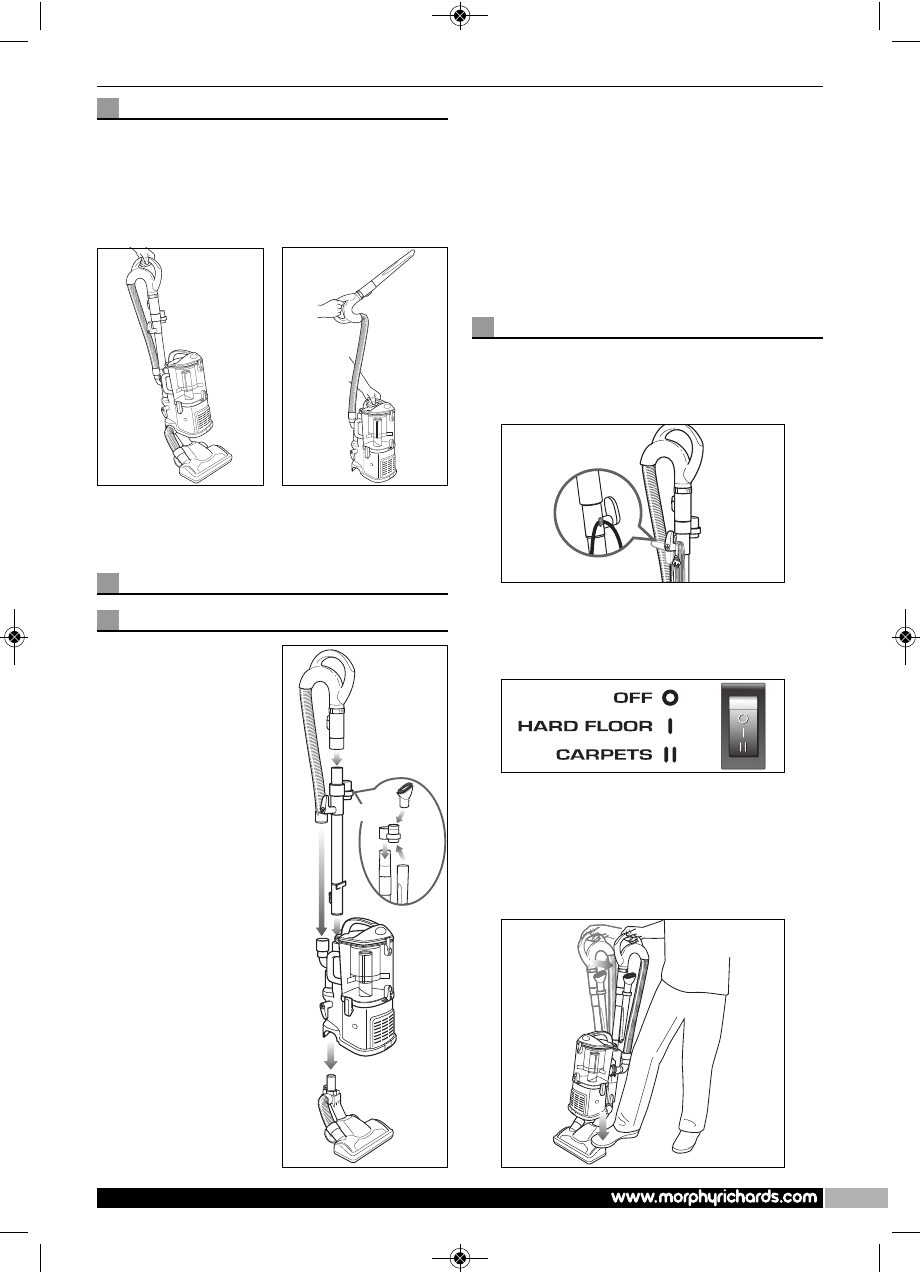 OFF
HARD FLOOR
CARPETS

www.morphyrichards.com