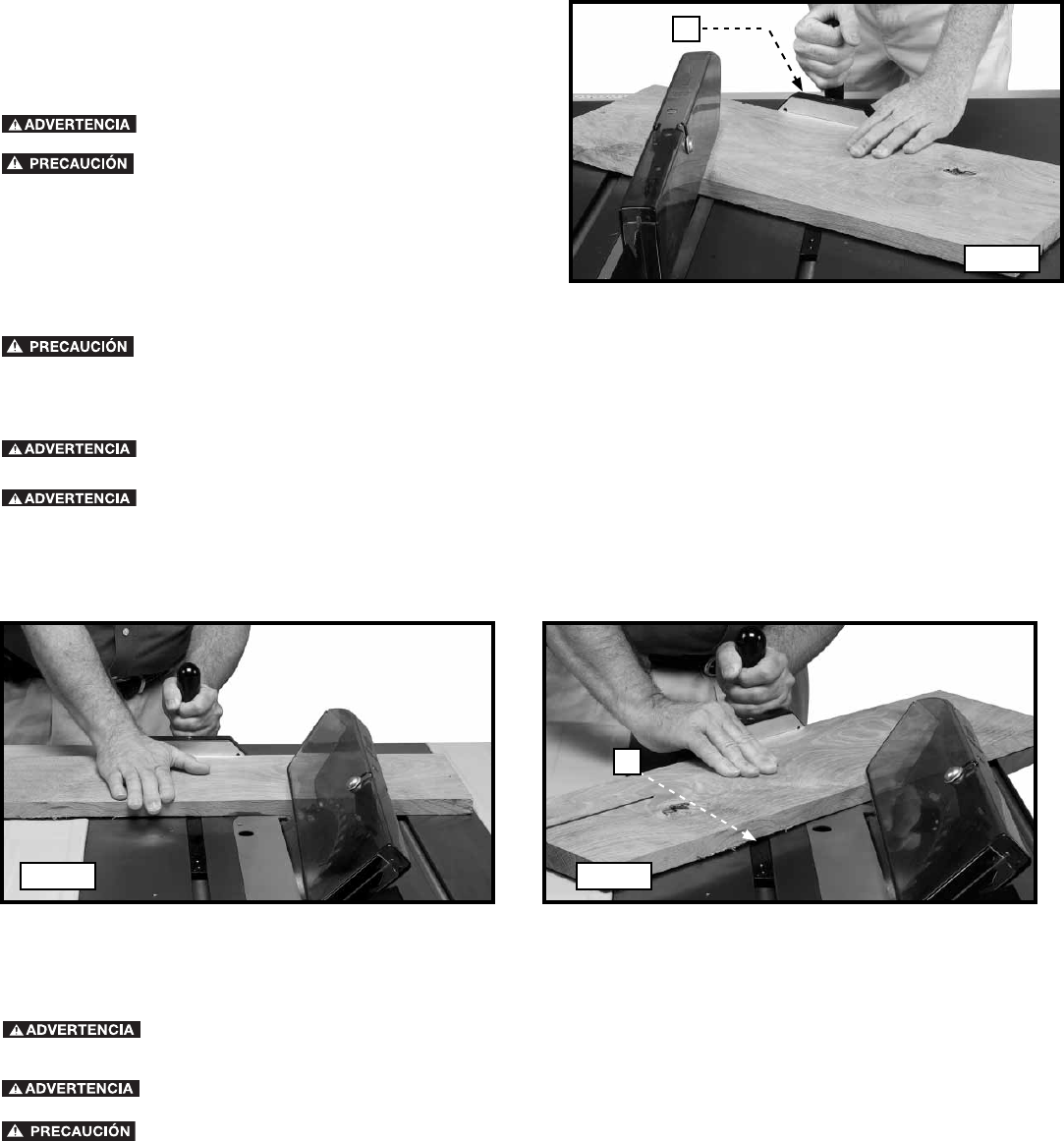 ADVERTENCIA

PRECAUCIÓN

PRECAUCIÓN

ADVERTENCIA

ADVERTENCIA

ADVERTENCIA

ADVERTENCIA

PRECAUCIÓN