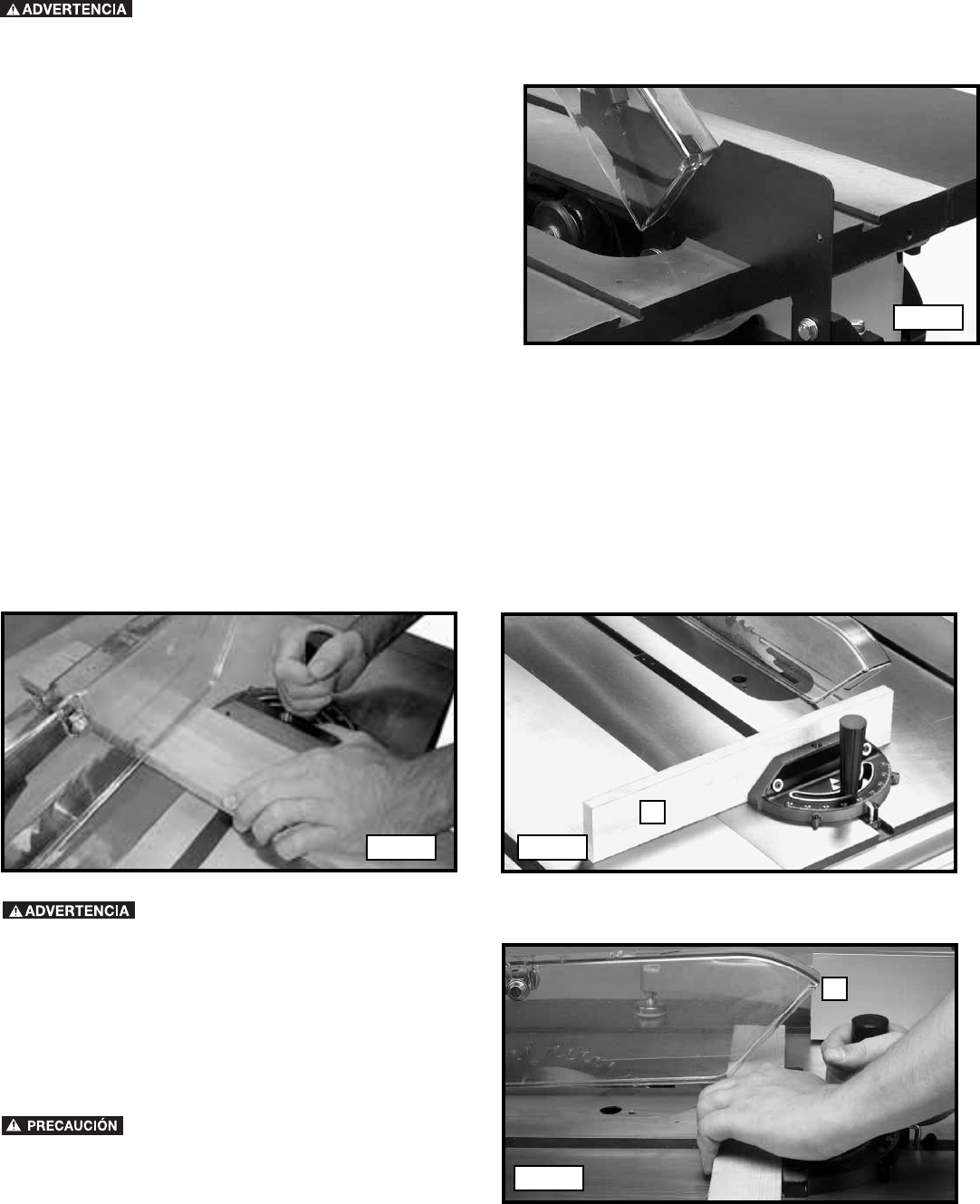 ADVERTENCIA

ADVERTENCIA

PRECAUCIÓN