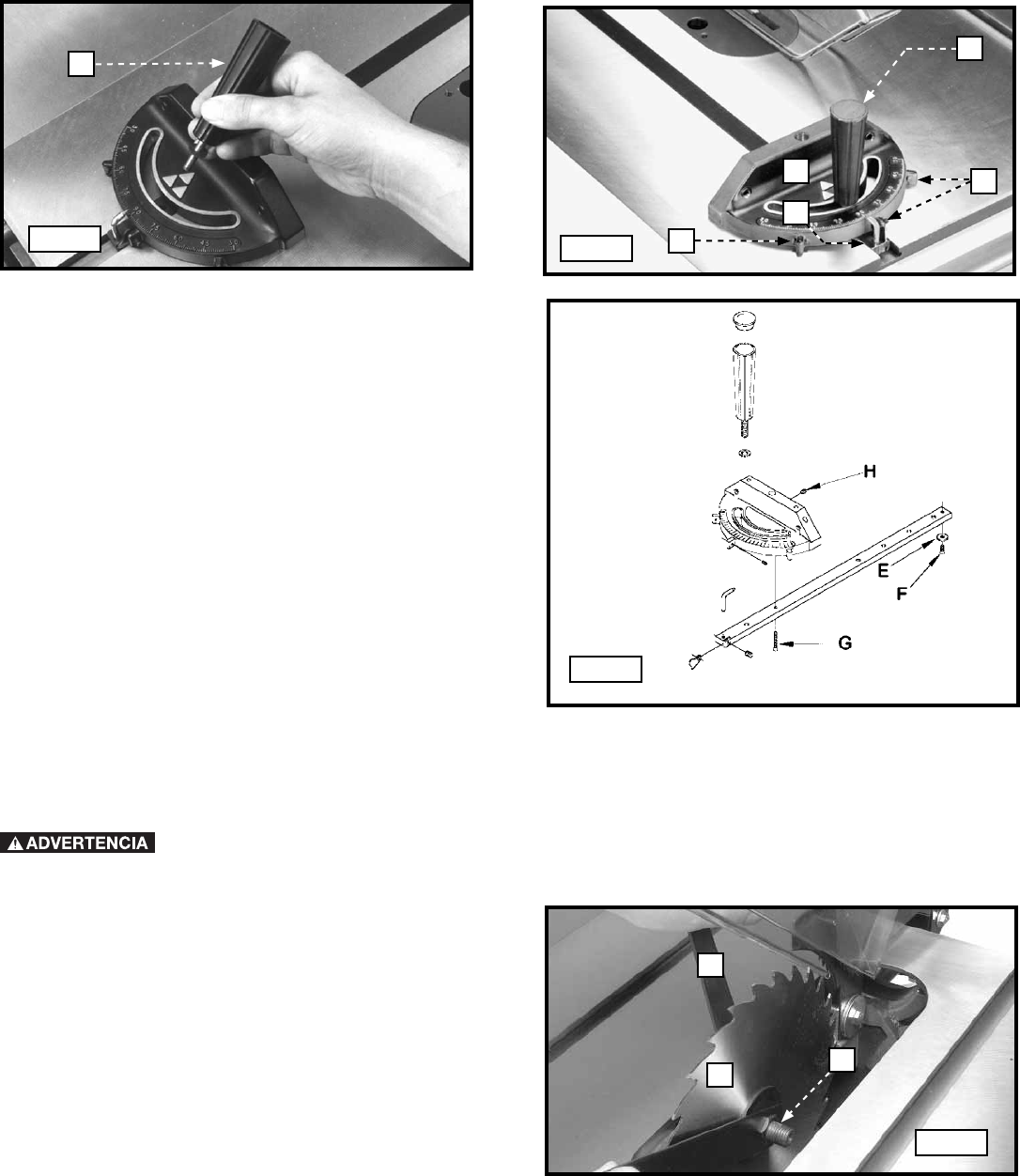 H

E

F

G

ADVERTENCIA