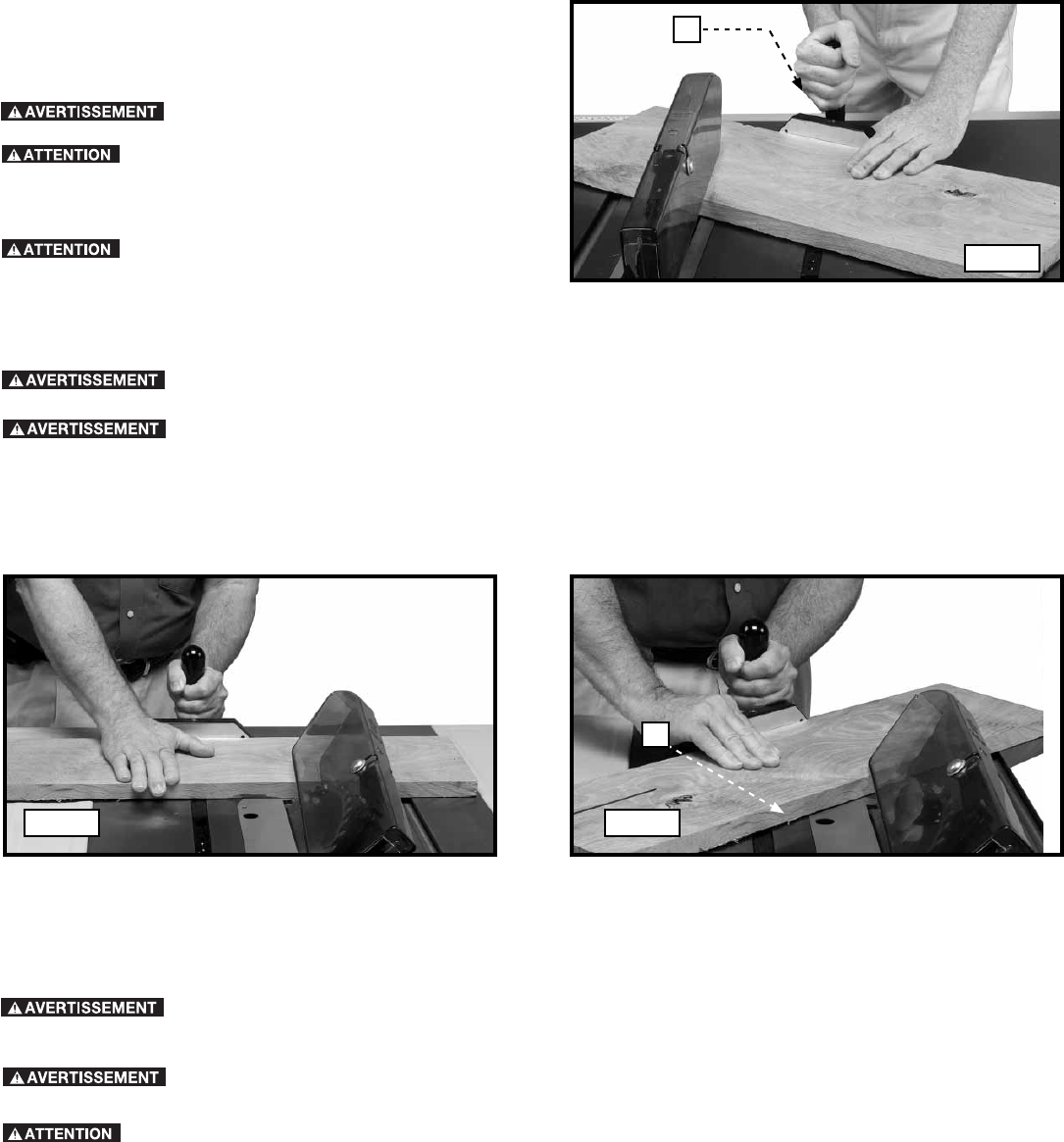 AVERTISSEMENT

ATTENTION

ATTENTION

AVERTISSEMENT

AVERTISSEMENT

AVERTISSEMENT

AVERTISSEMENT

ATTENTION