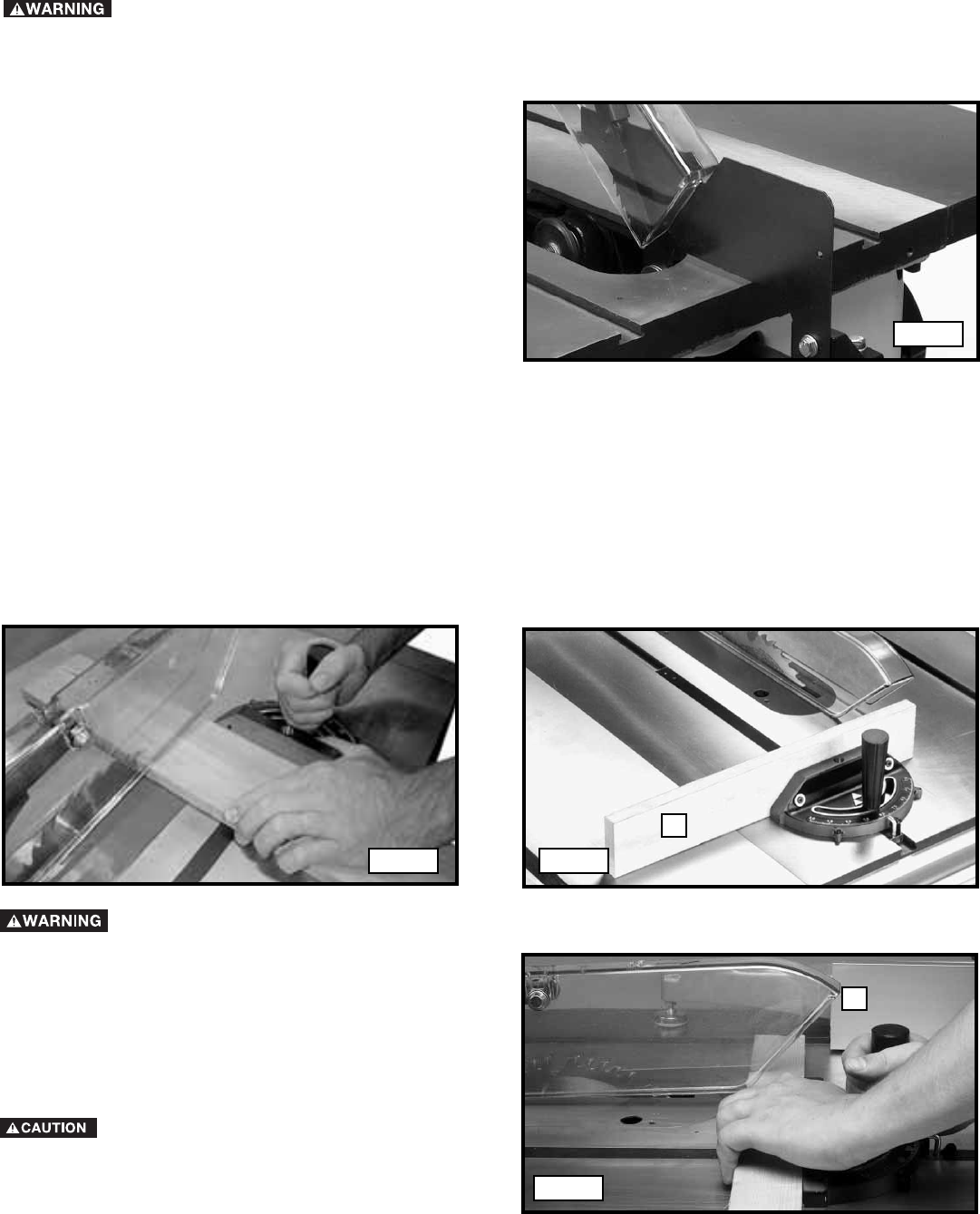 WARNING

WARNING

CAUTION