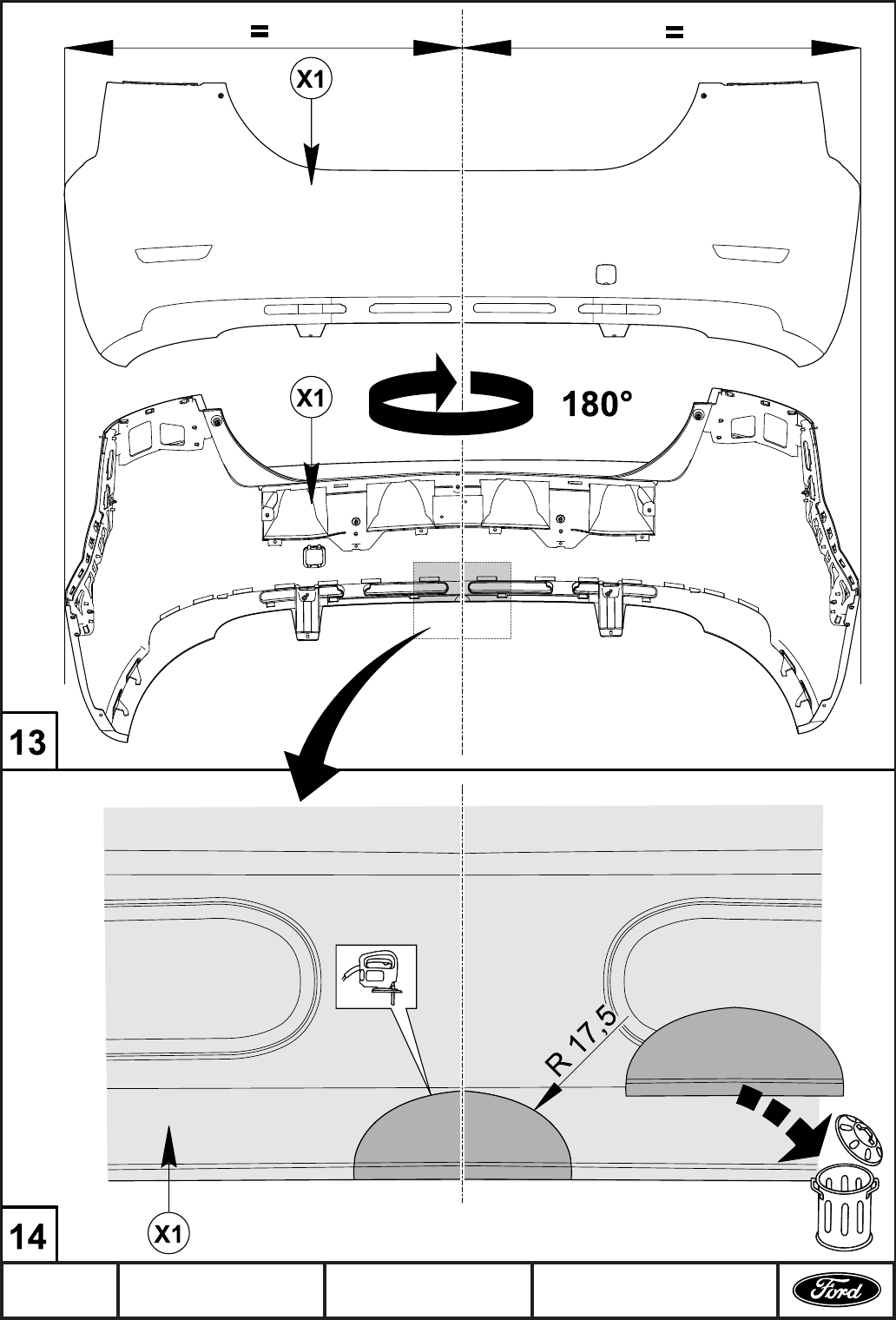 =
=
X1
X1
180°
13
R 17,5
X1
14
Ford