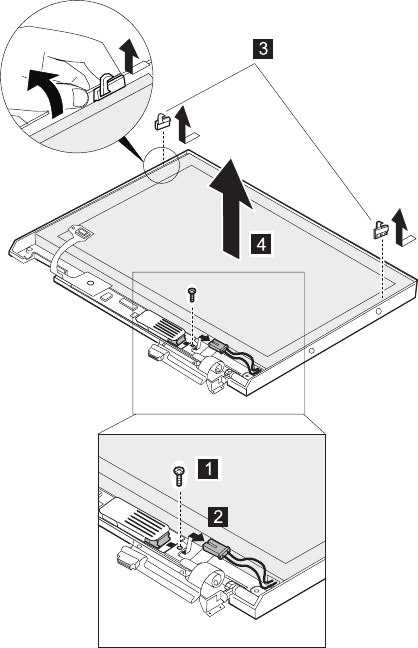 3
4
1
2