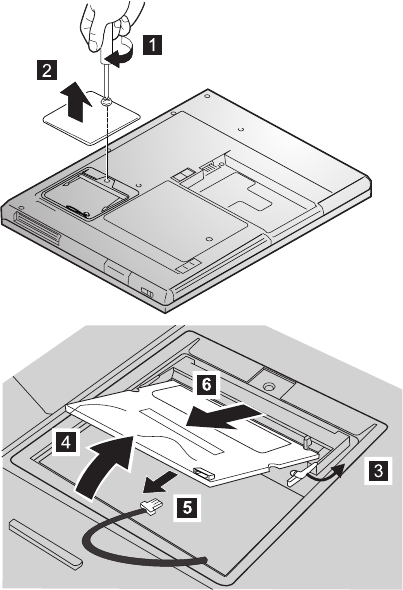 1
2
6
4
3
5