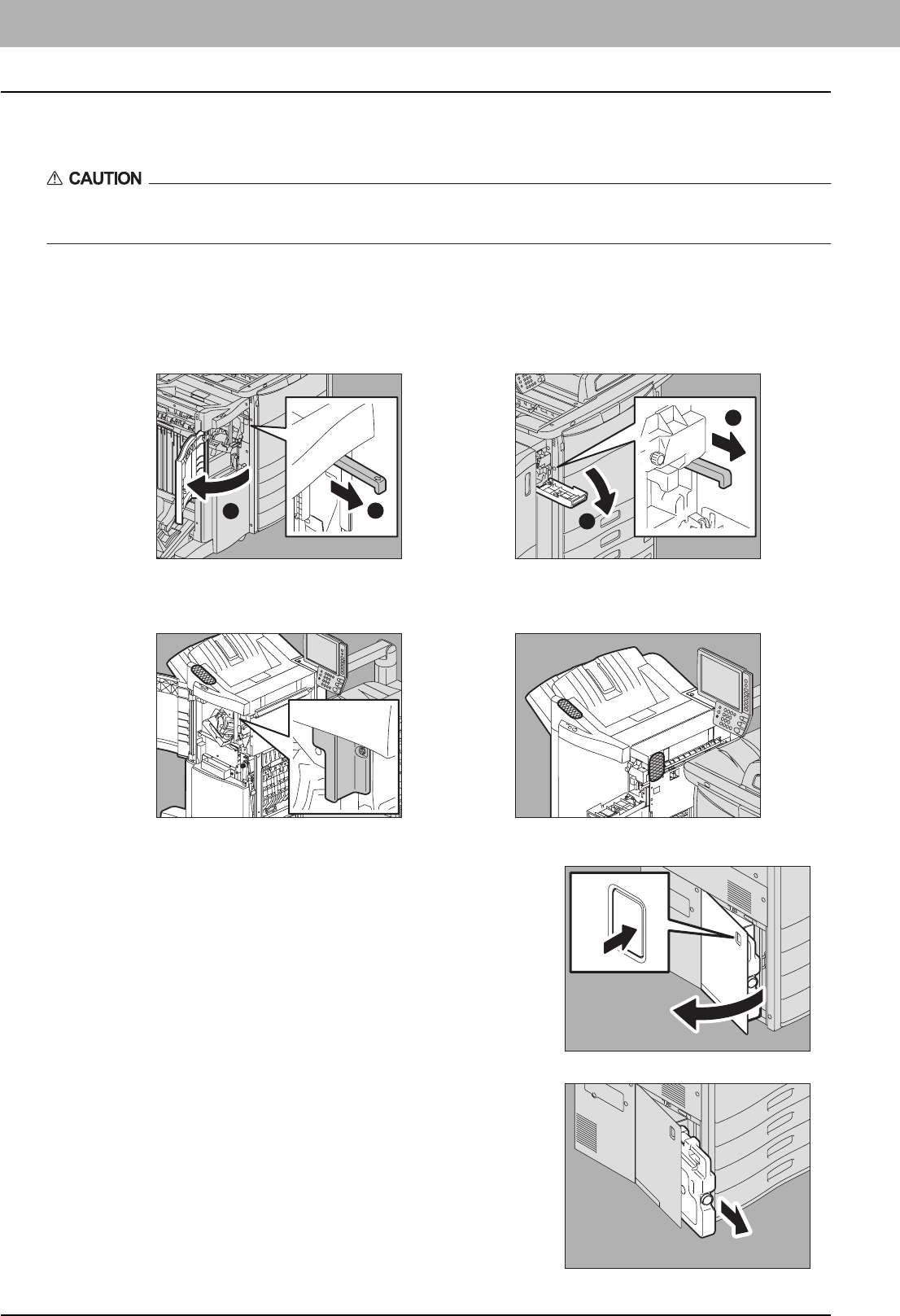 CAUTION