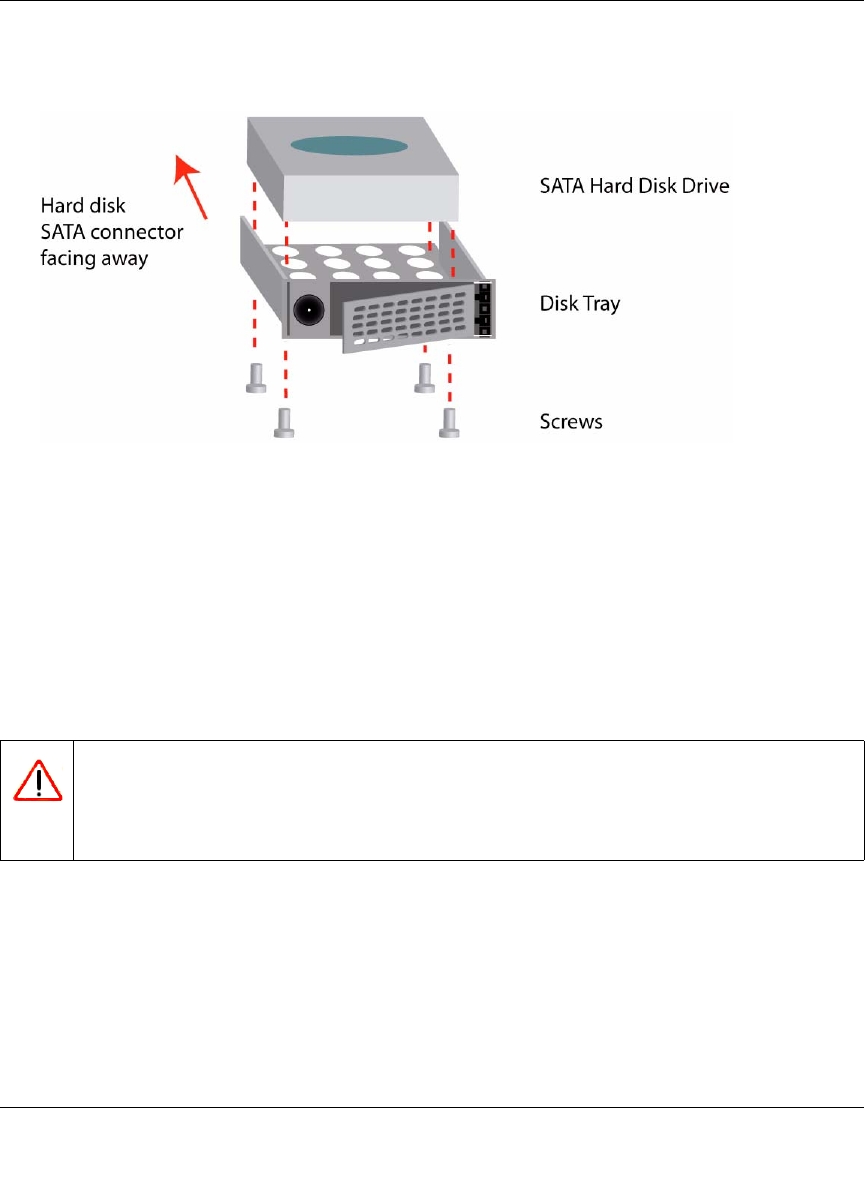 Hard disk SATA connector facing away

SATA Hard Disk Drive

Disk Tray

Screws