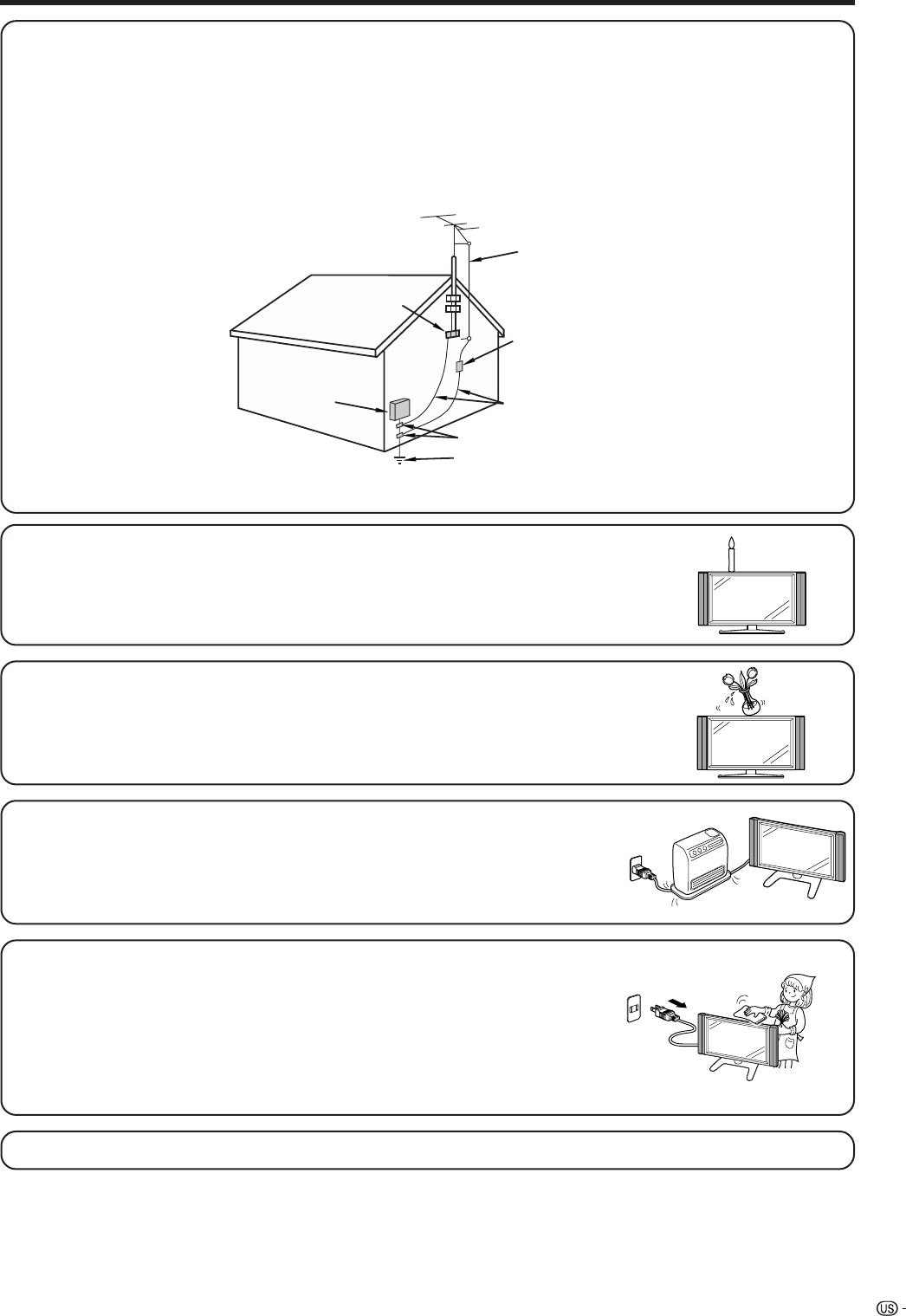 US -