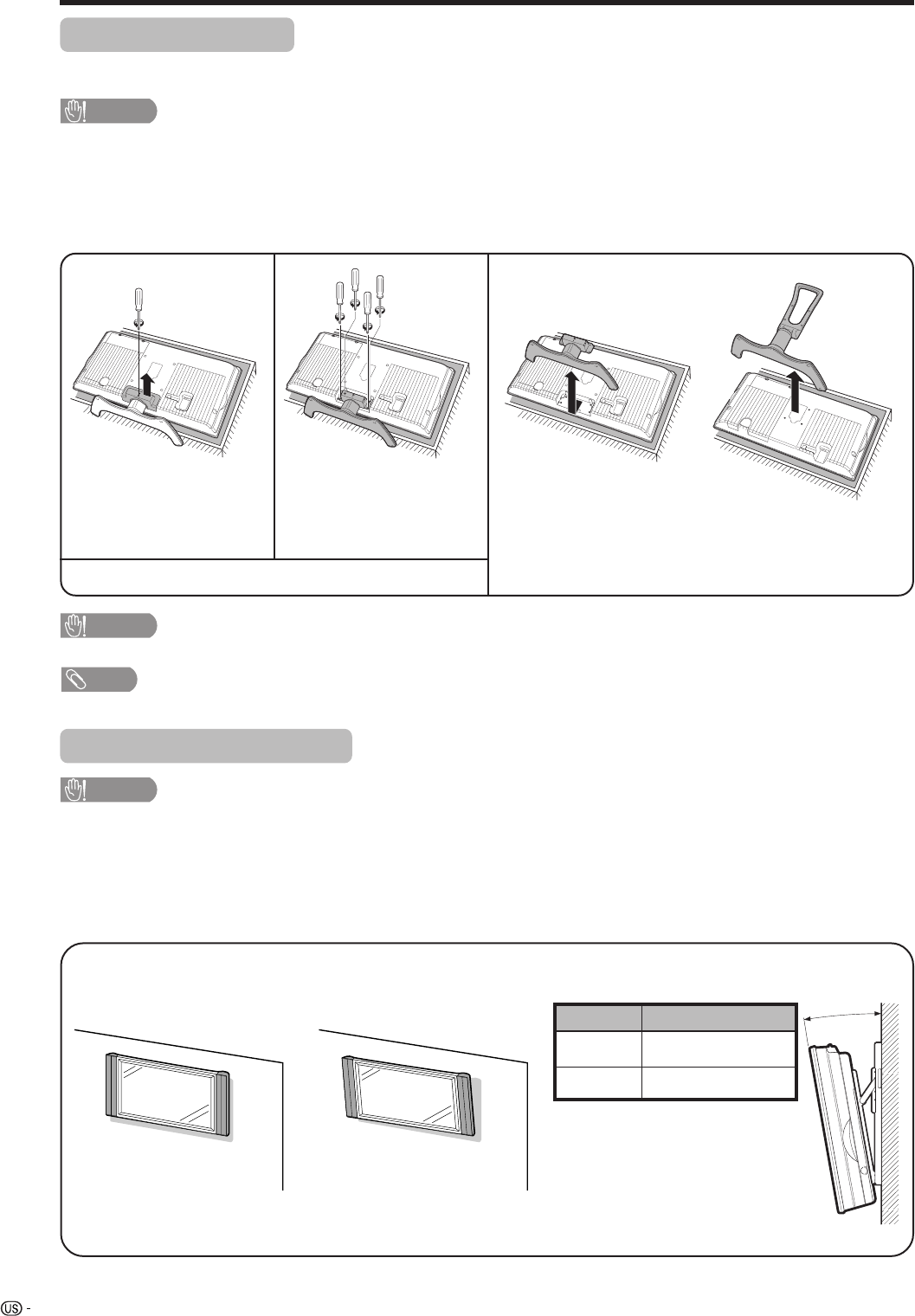 US -