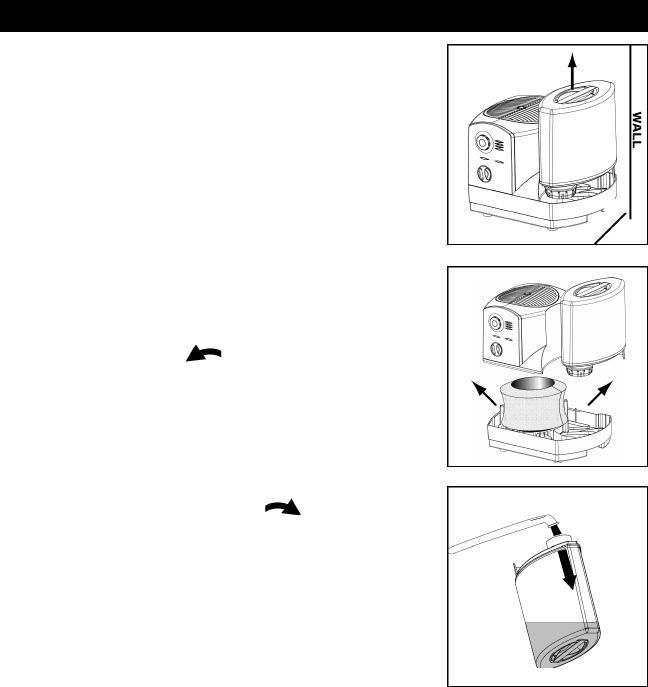 WALL