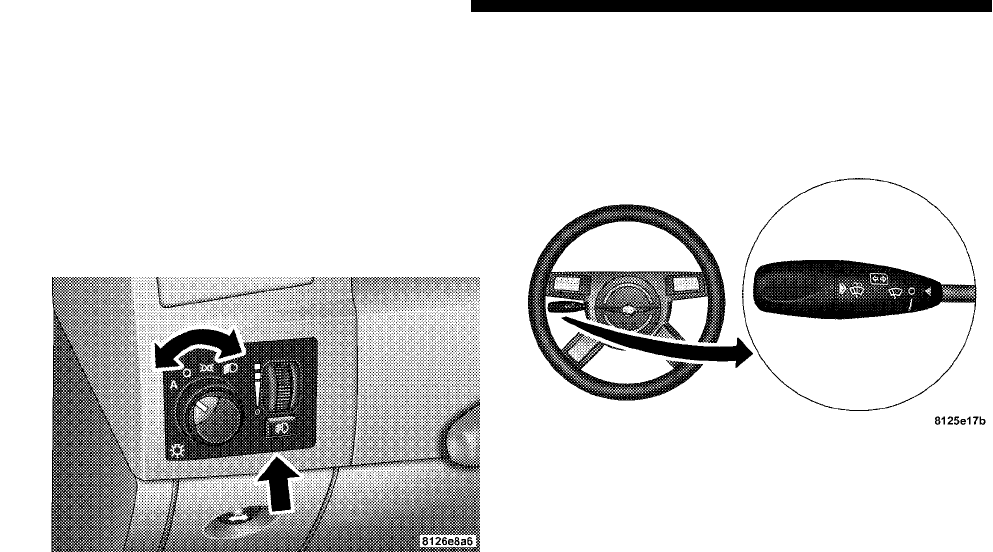 A

8126e8a6

8125e17b