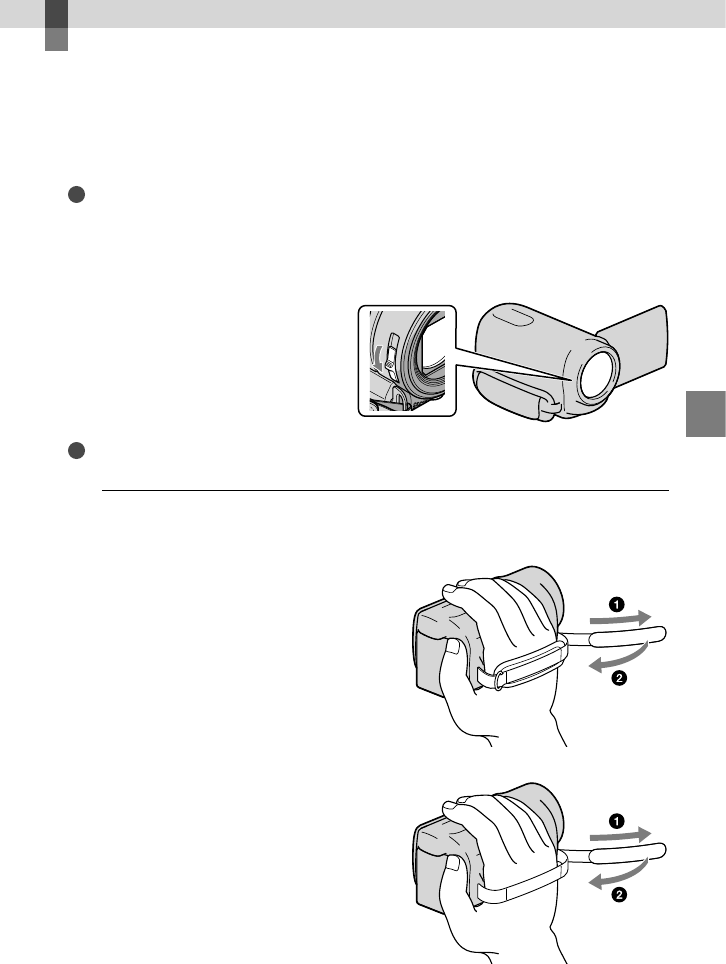 ❶

❷

❶

❷