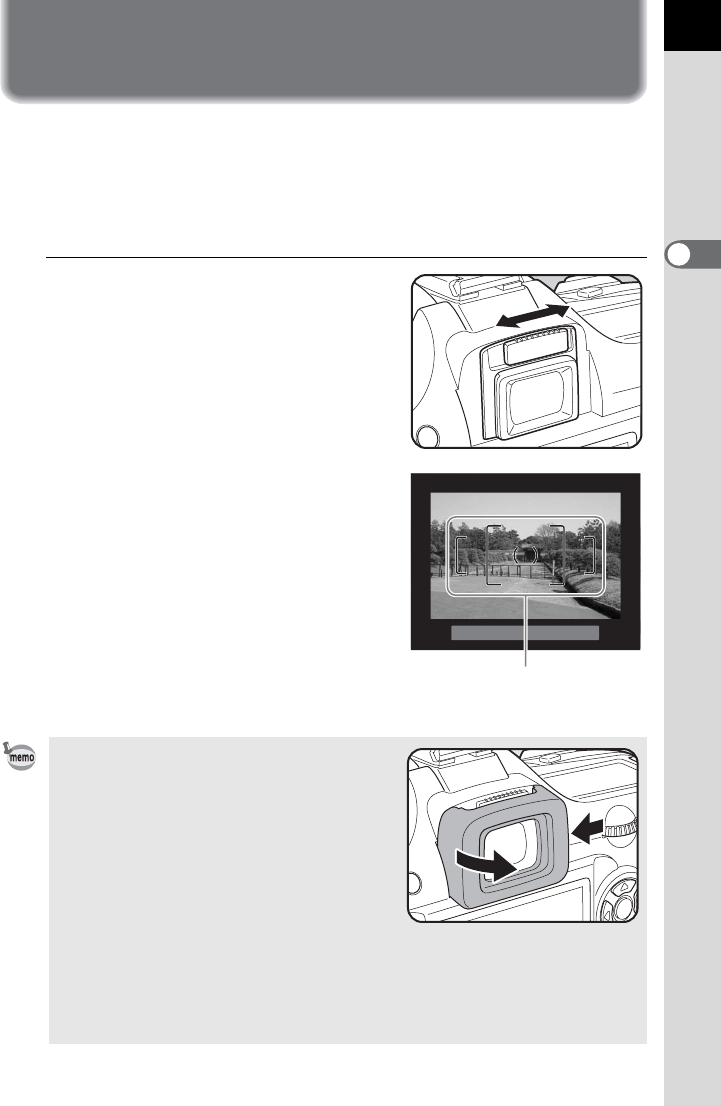 memo