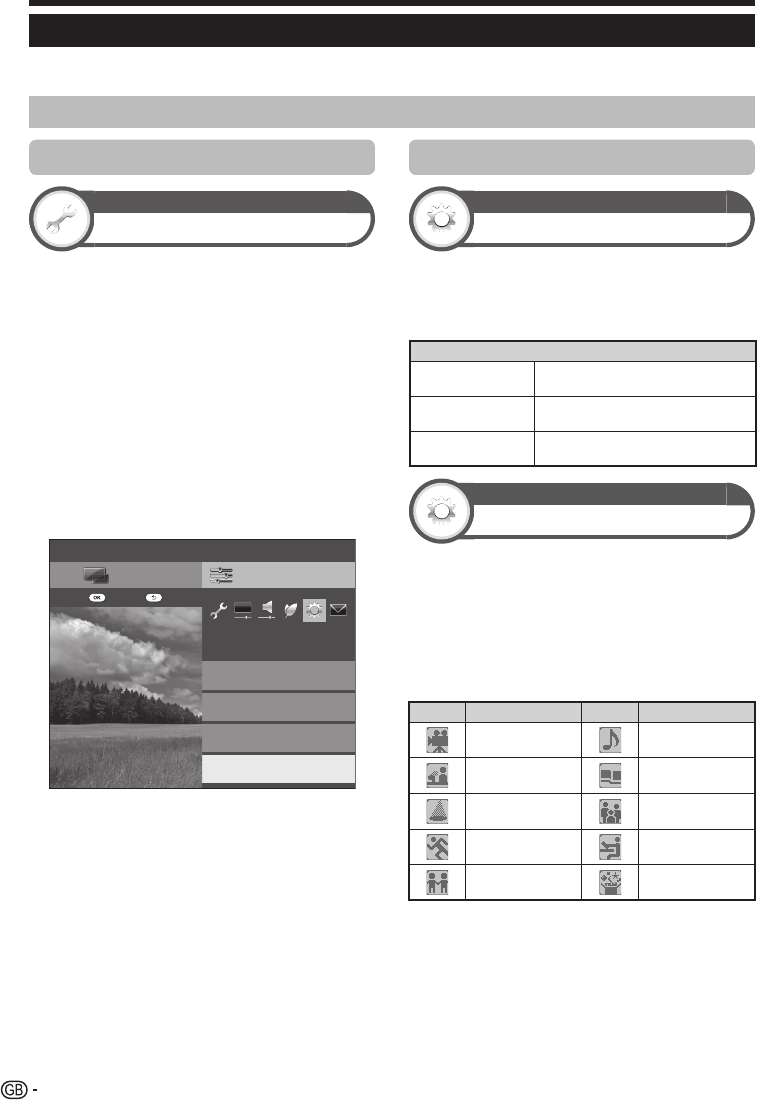 GB -