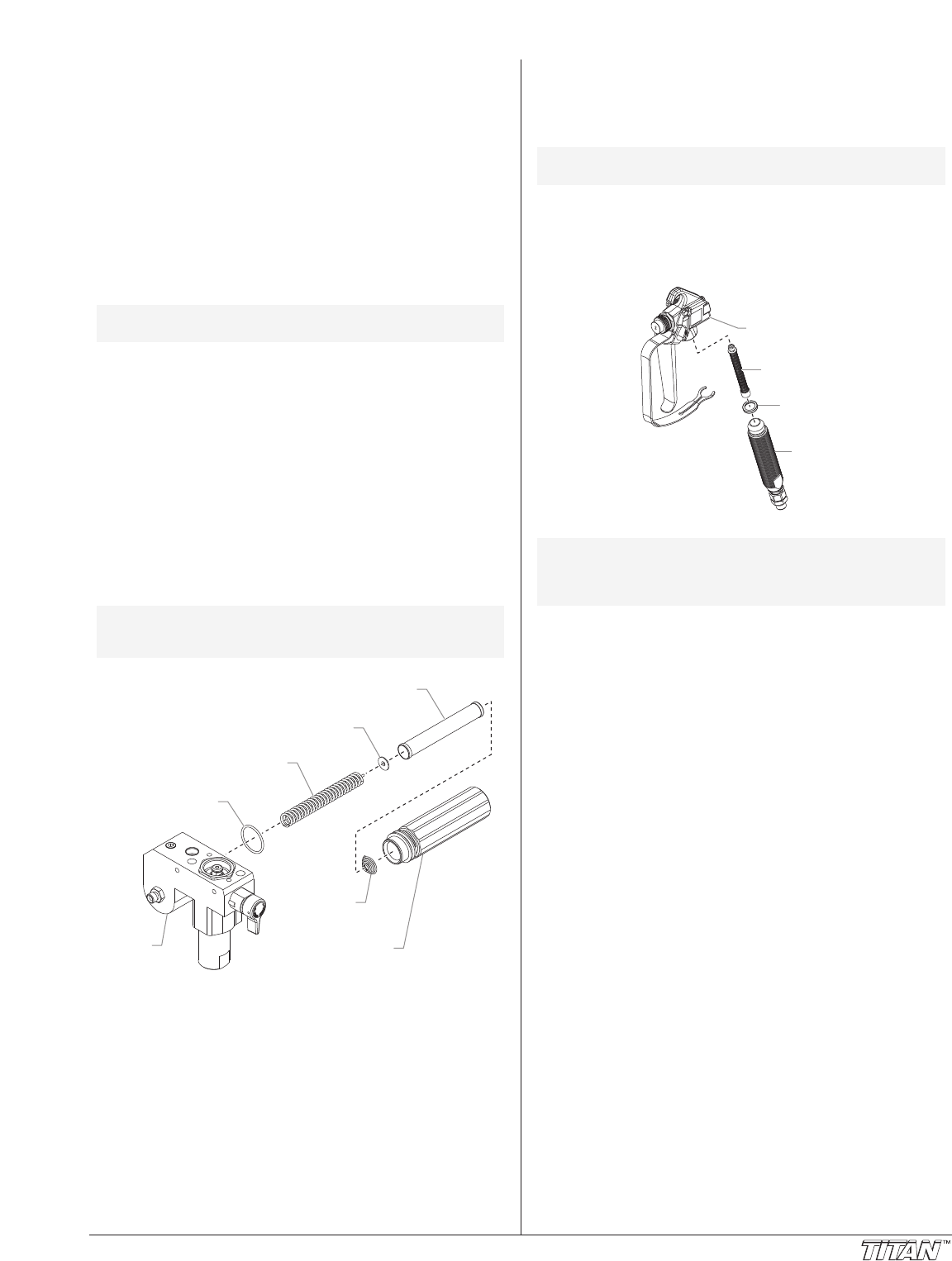 TITAN™