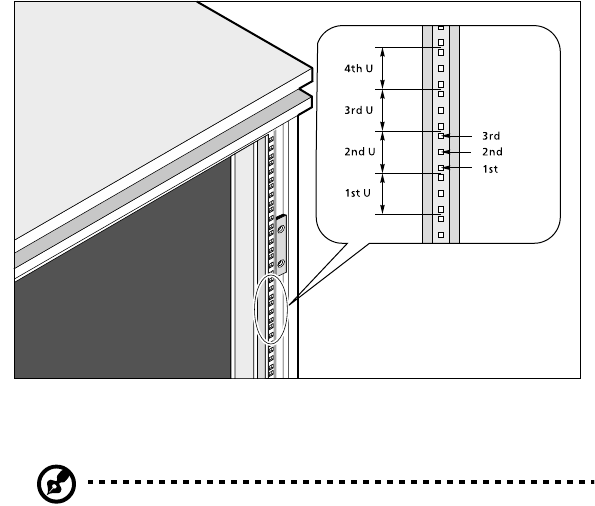 4th U
3rd U
2nd U
1st U
3rd
2nd
1st