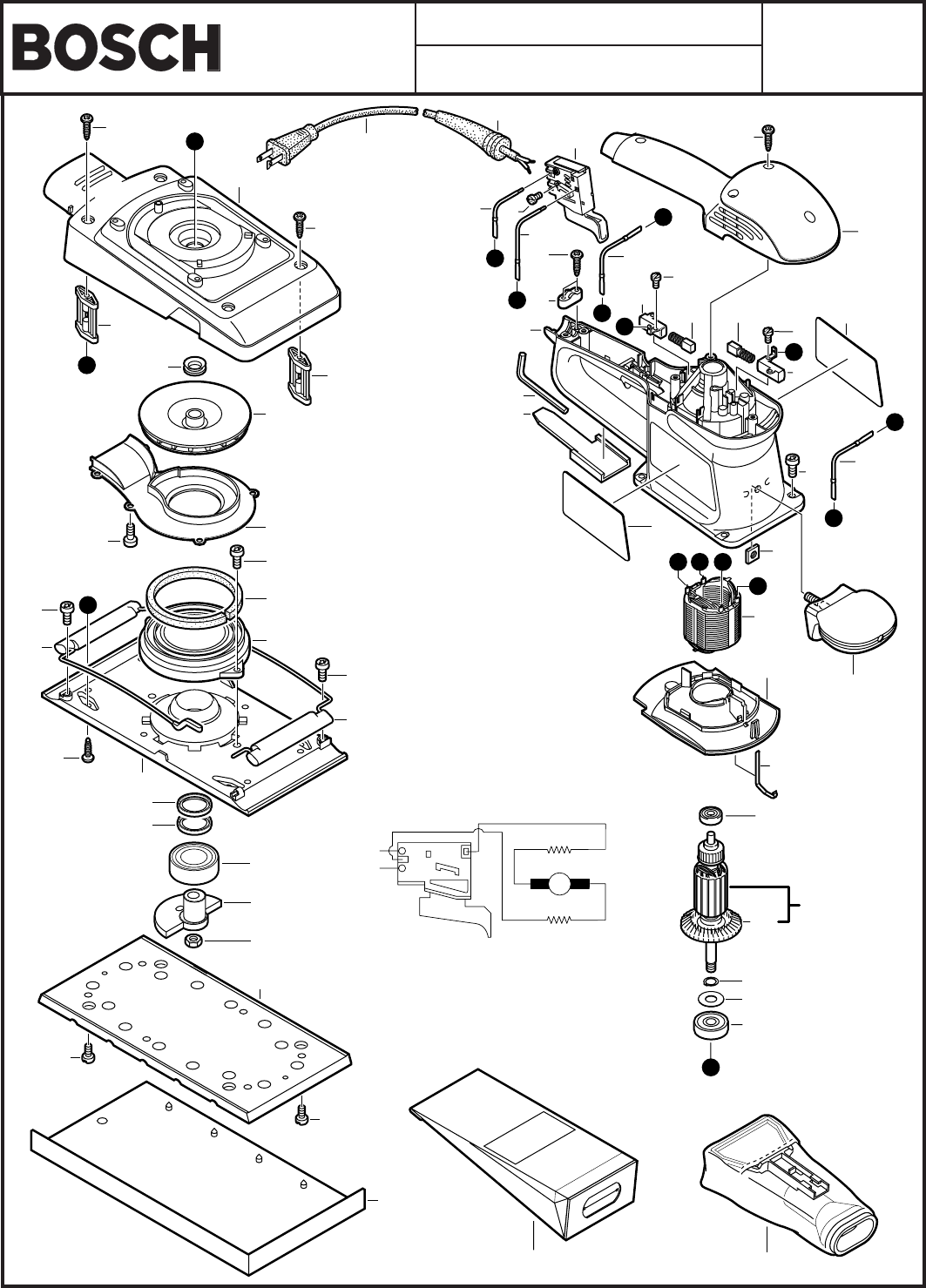 BOSCH