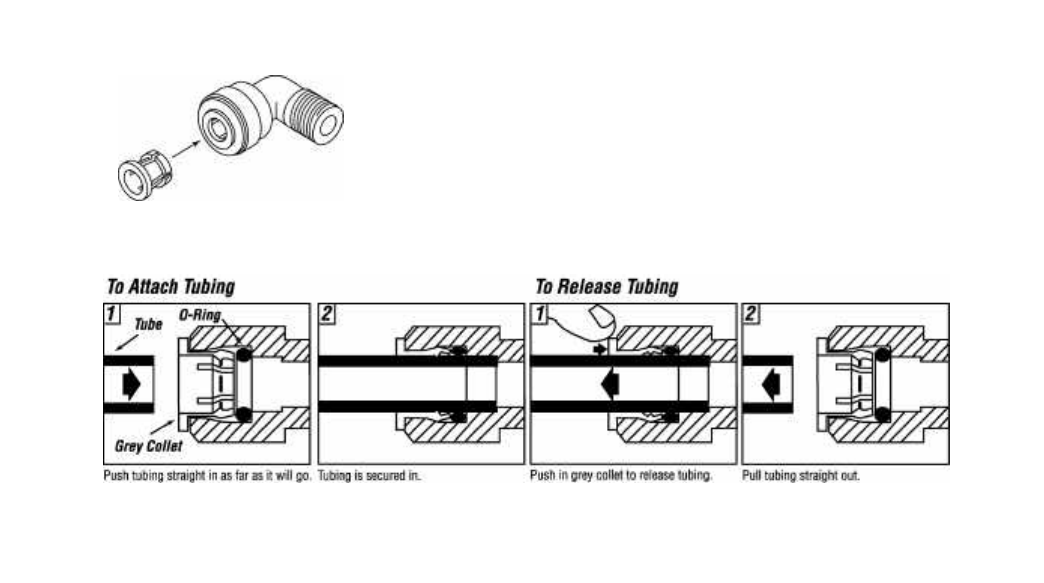 To Attach Tubing

1
Tube
O-Ring
Grey Collet
Push tubing straight in as far as it will go.

2
Tubing is secured in.

To Release Tubing

1
Push in grey collet to release tubing.

2
Pull tubing straight out.