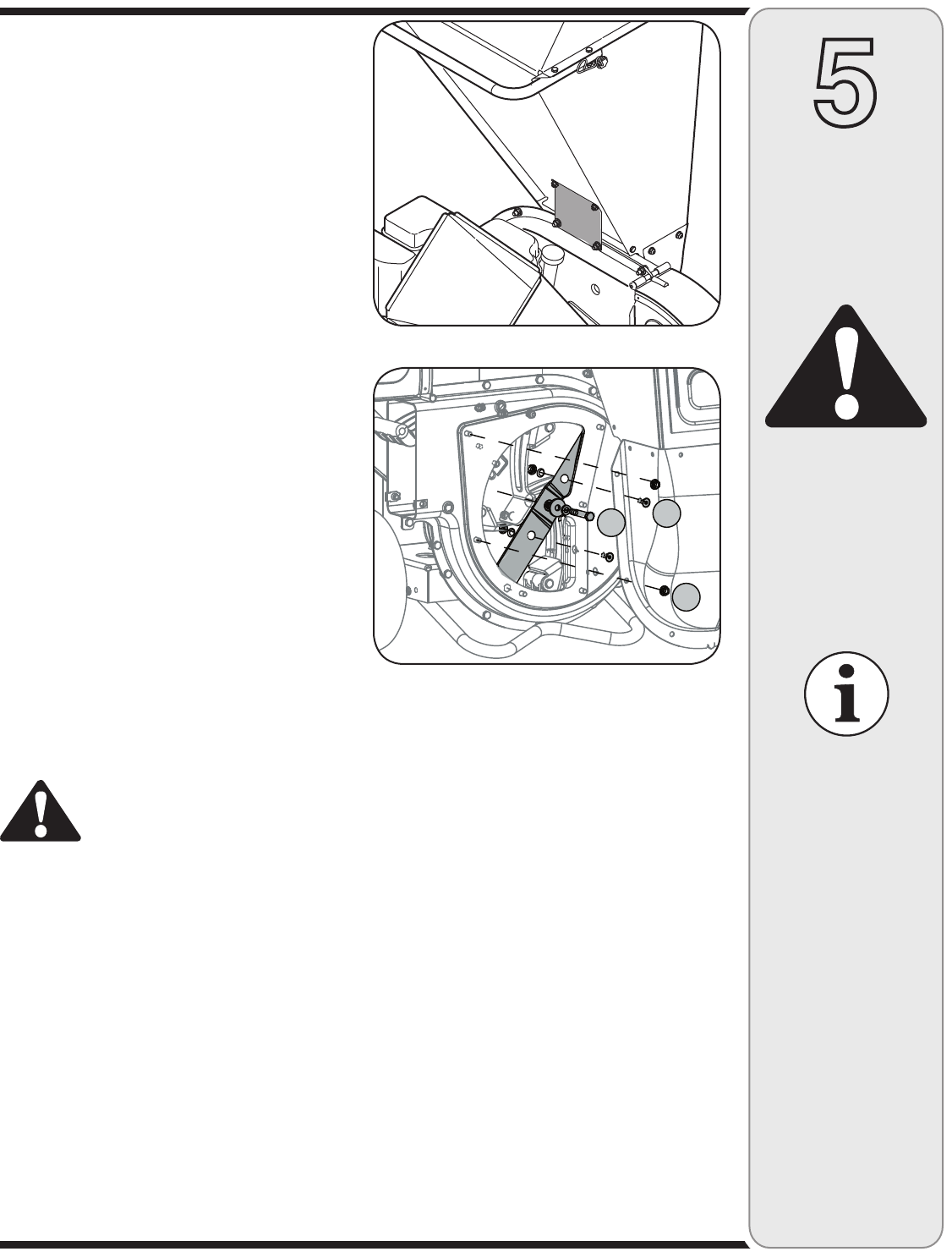 5