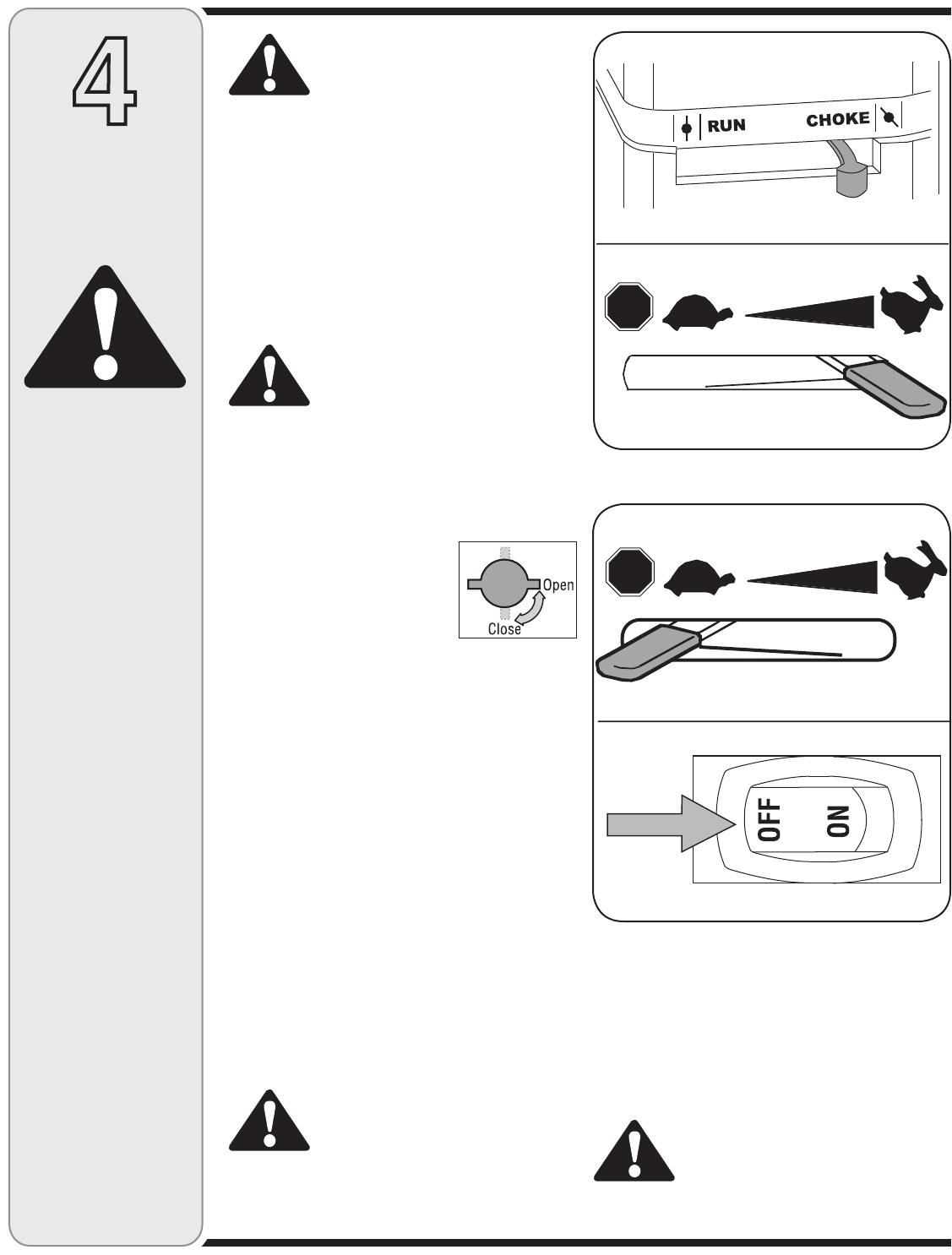 4

RUN CHOKE

Open
Close

OFF ON