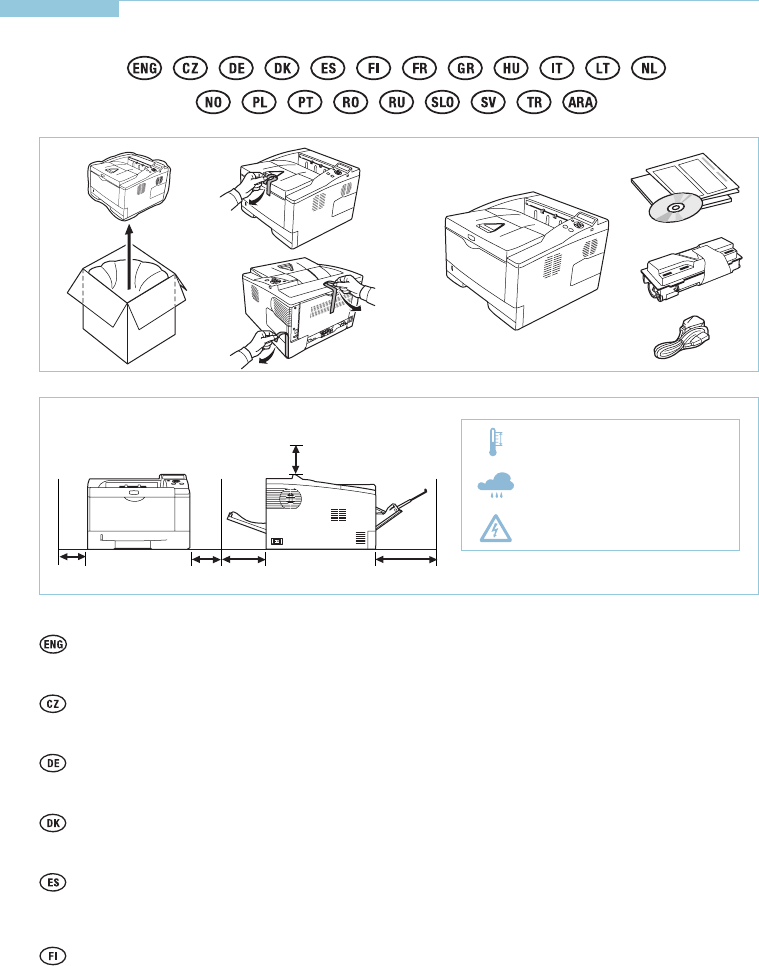 ENG CZ DE DK ES FI FR GR HU IT LT NL
NO PL PT RO RU SLO SV TR ARA

ENG

CZ

DE

DK

ES

FI