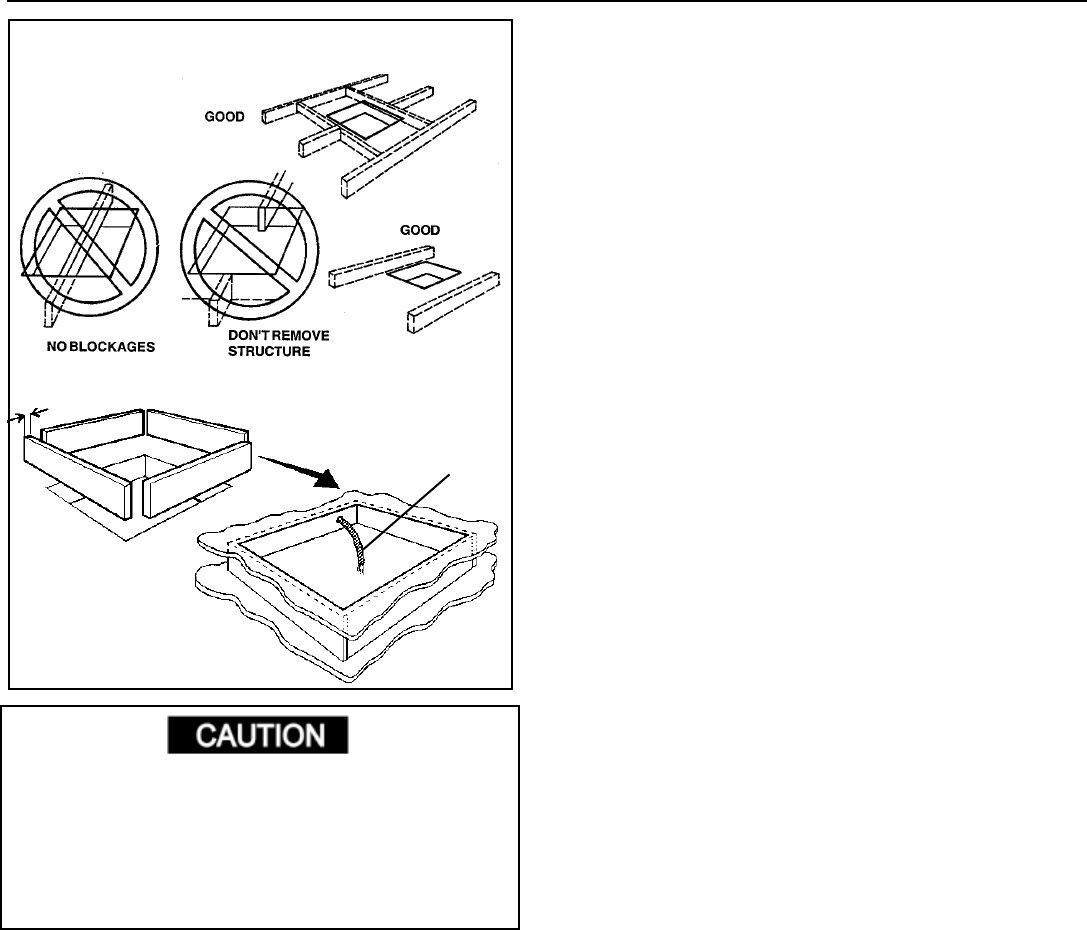 GOOD

GOOD

NO BLOCKAGES

DON'T REMOVE STRUCTURE

CAUTION