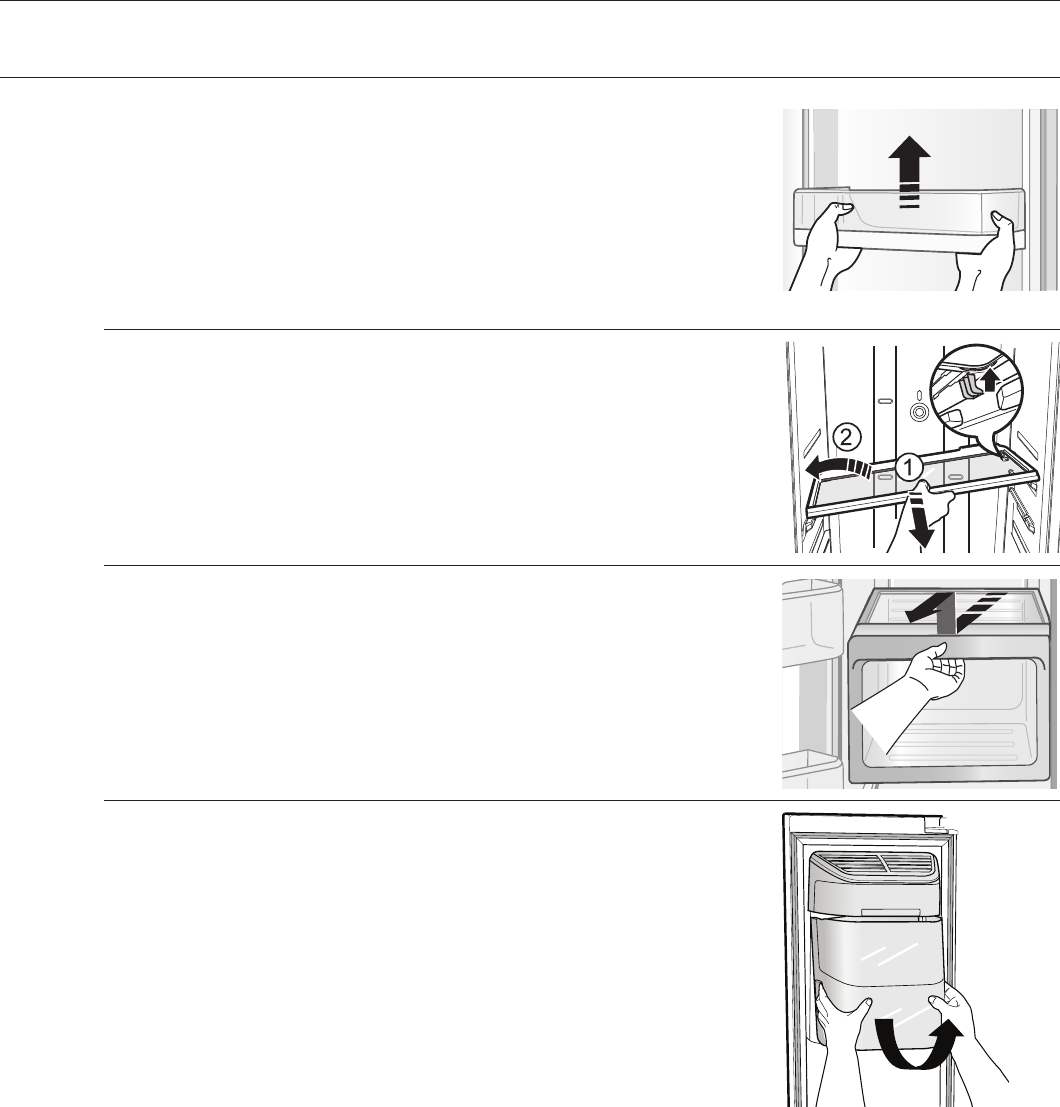 ②
①