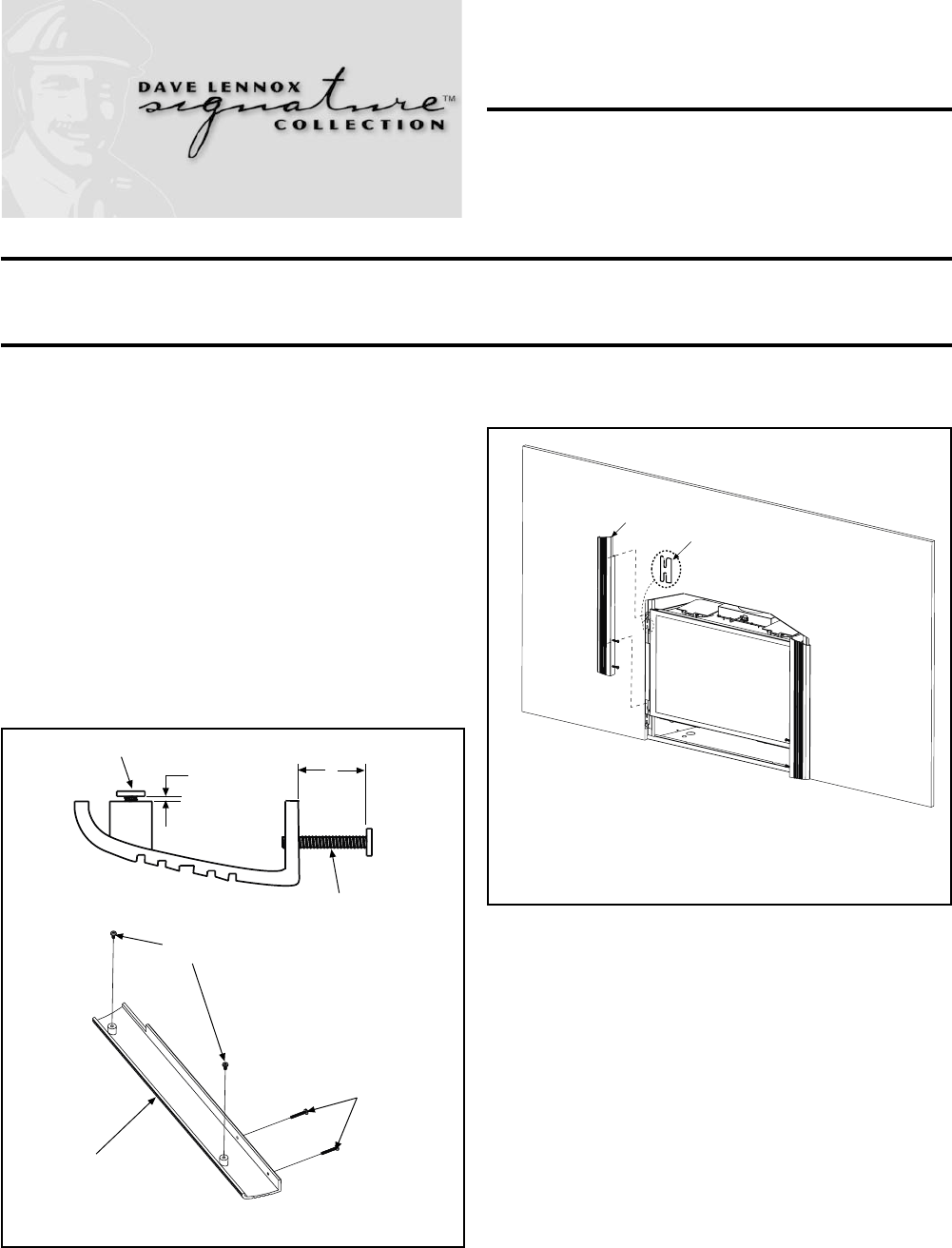 DAVE LENNOX
signature™
COLLECTION